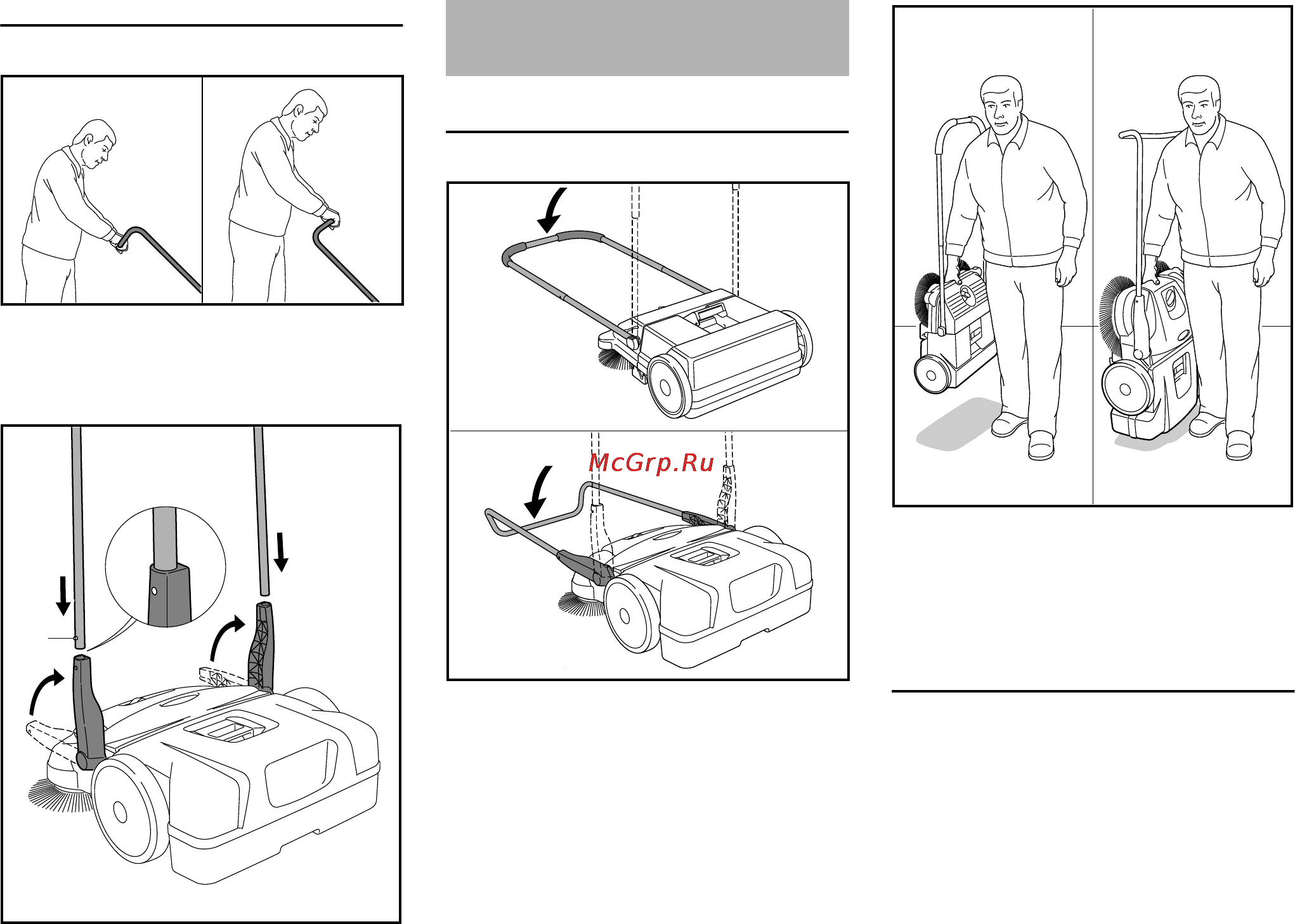 McGrp.Ru