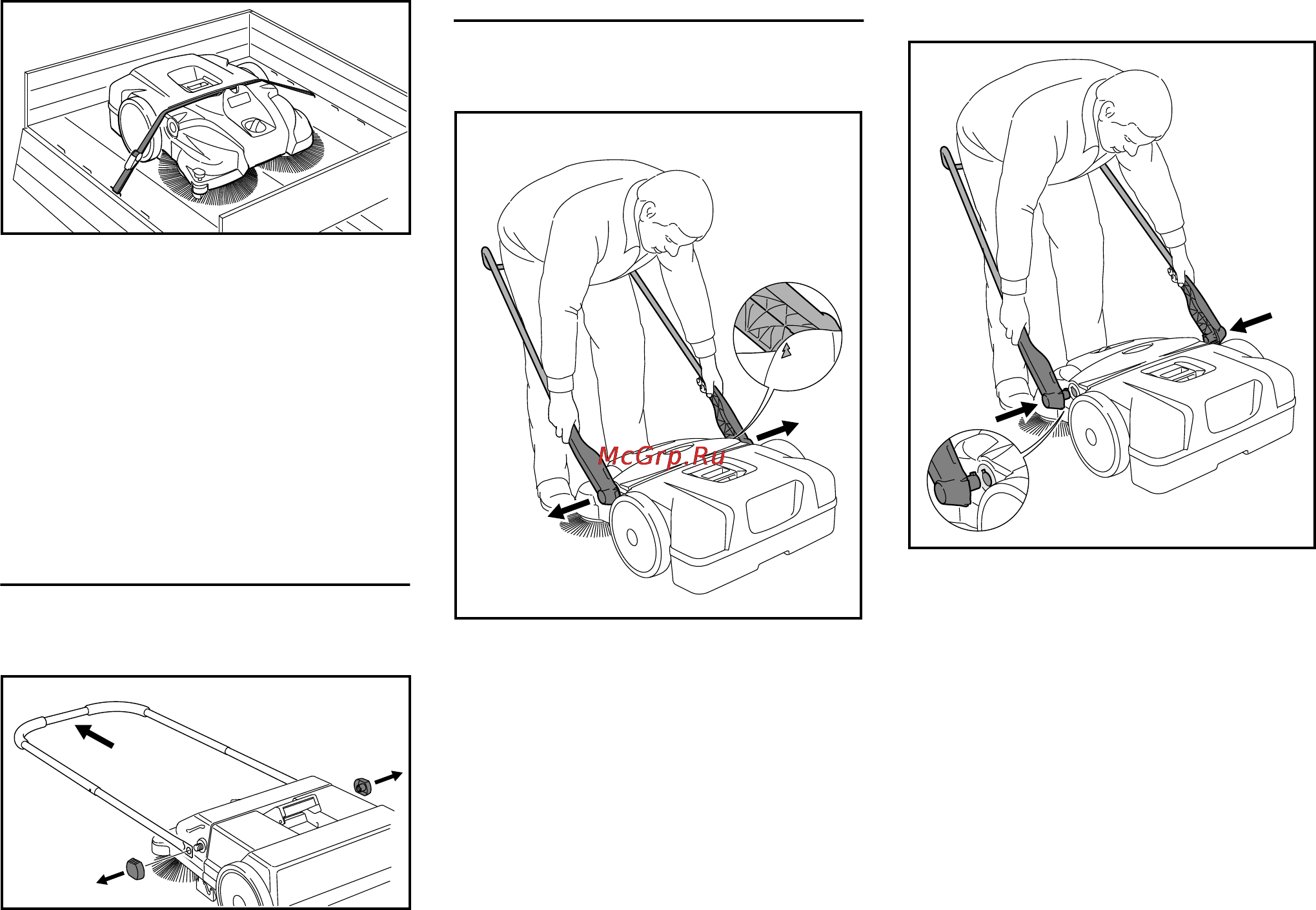 McGrp.Ru