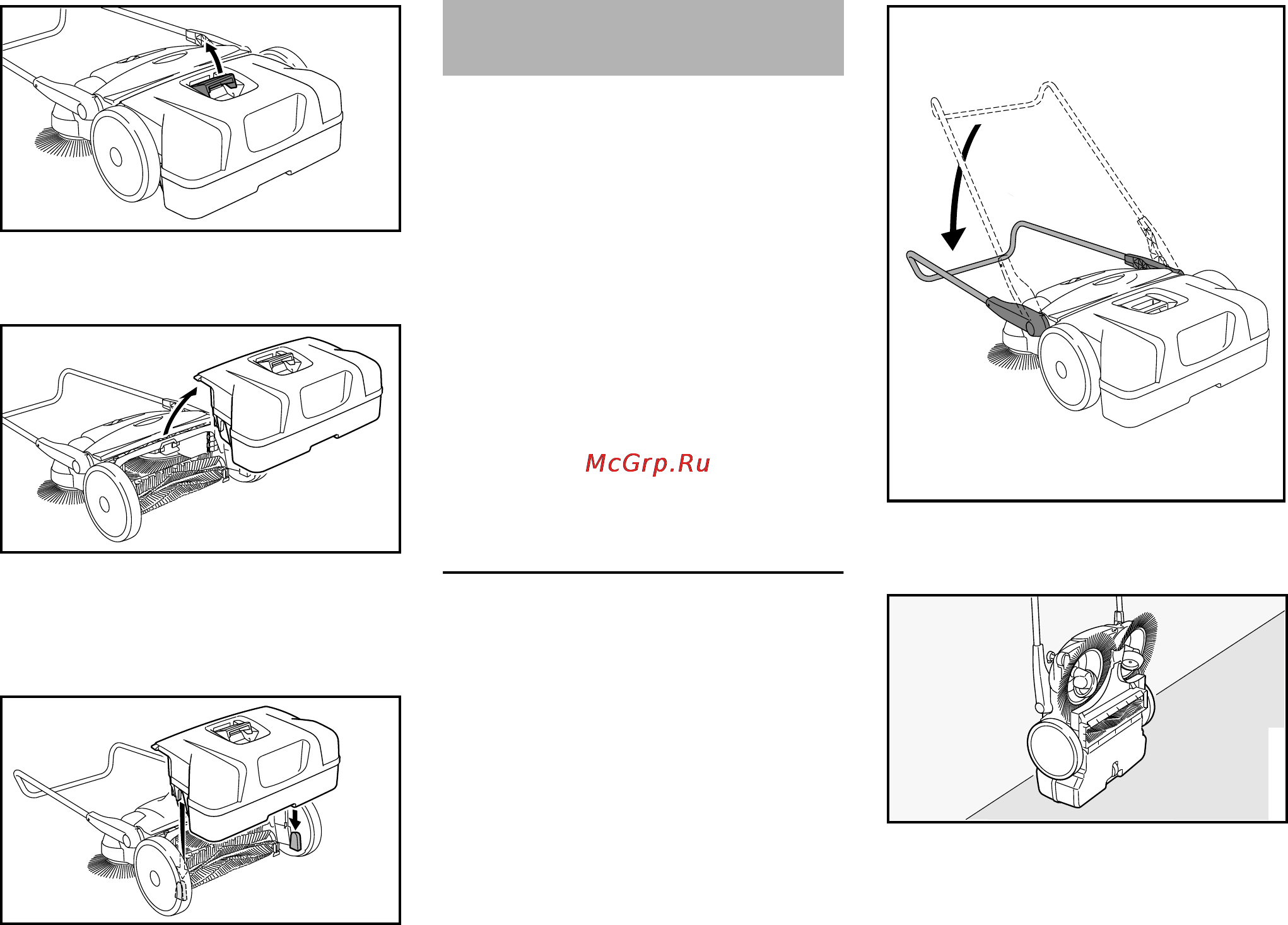 McGrp.Ru