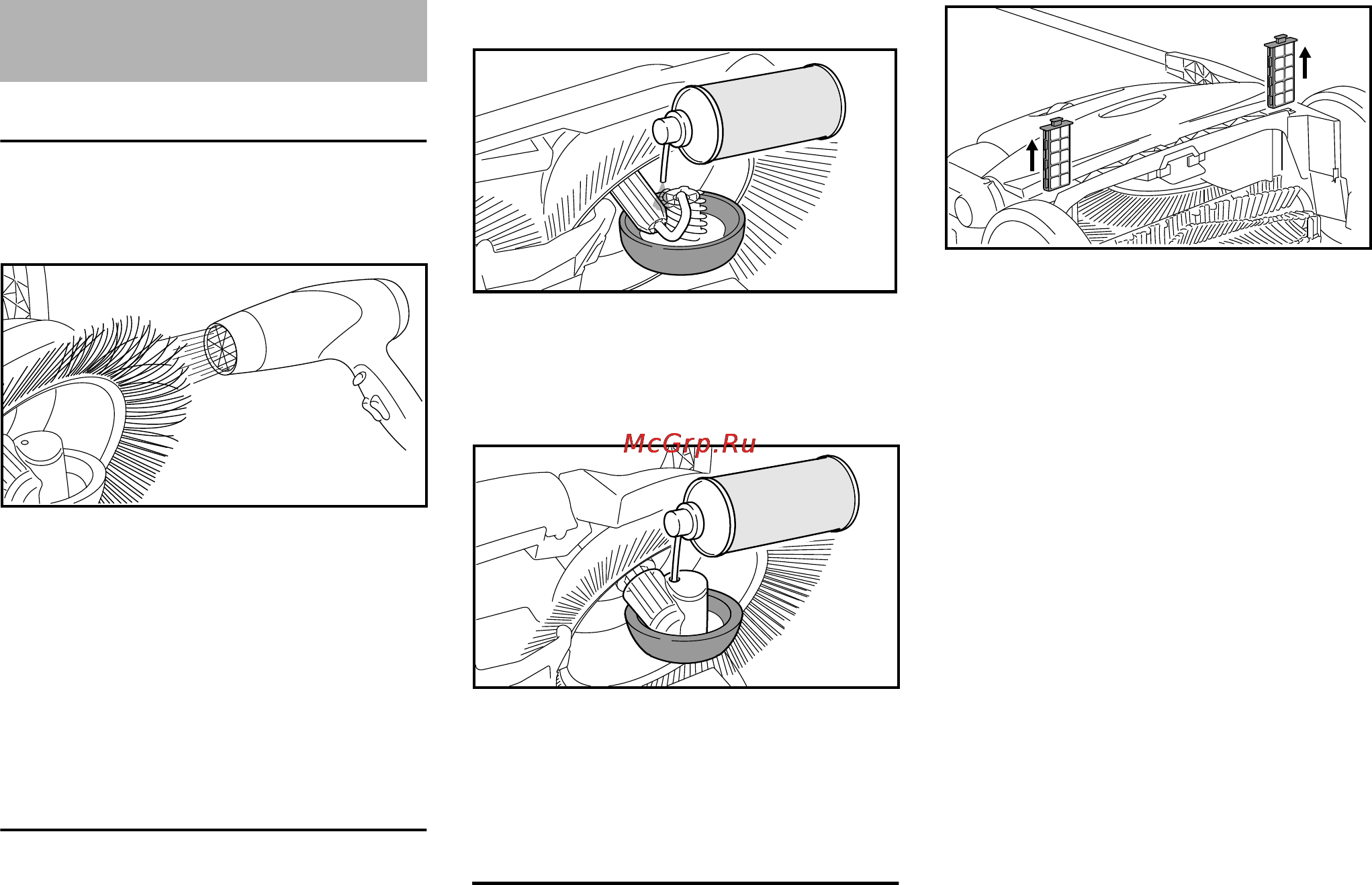 McGrp.Ru