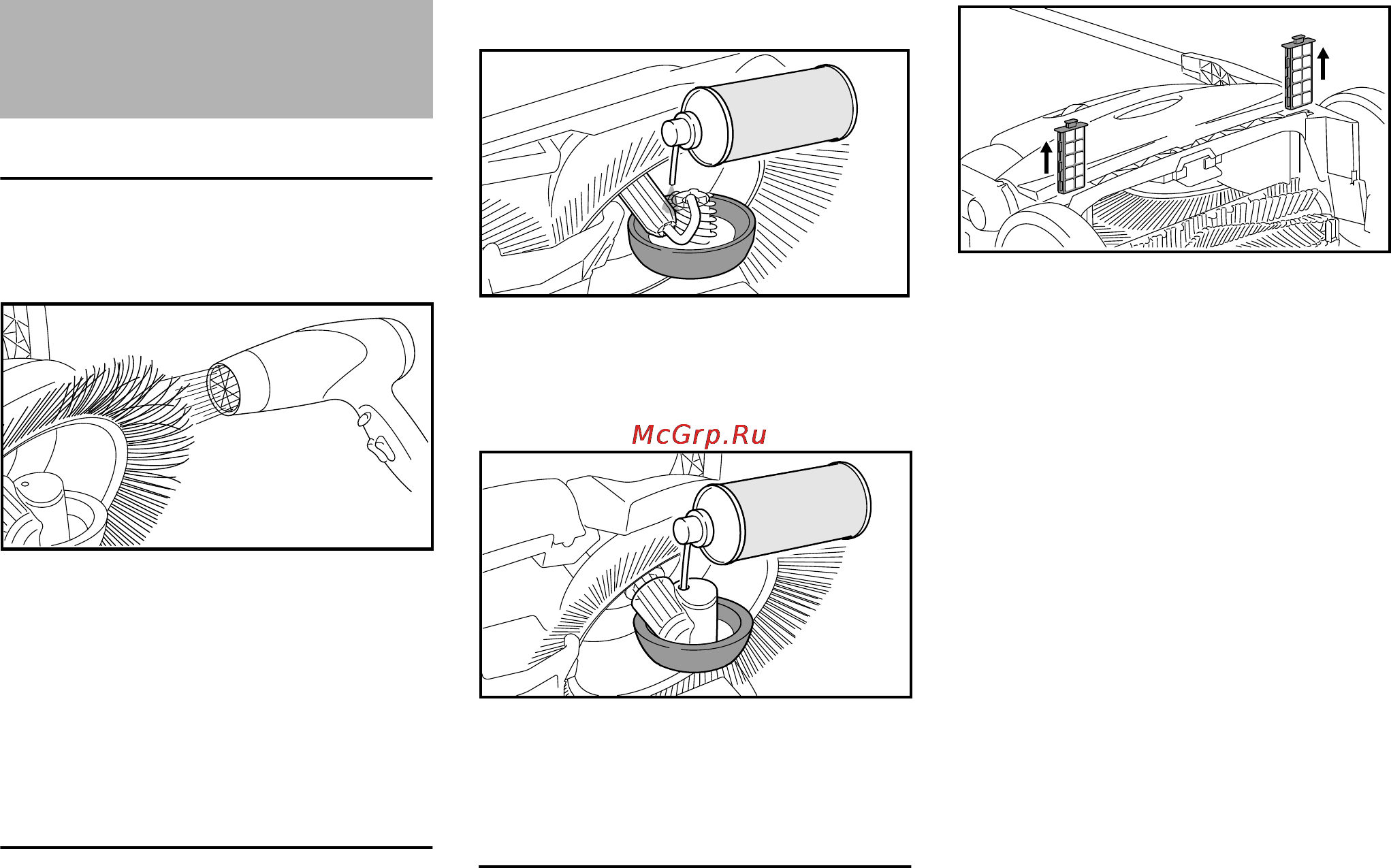 McGrp.Ru