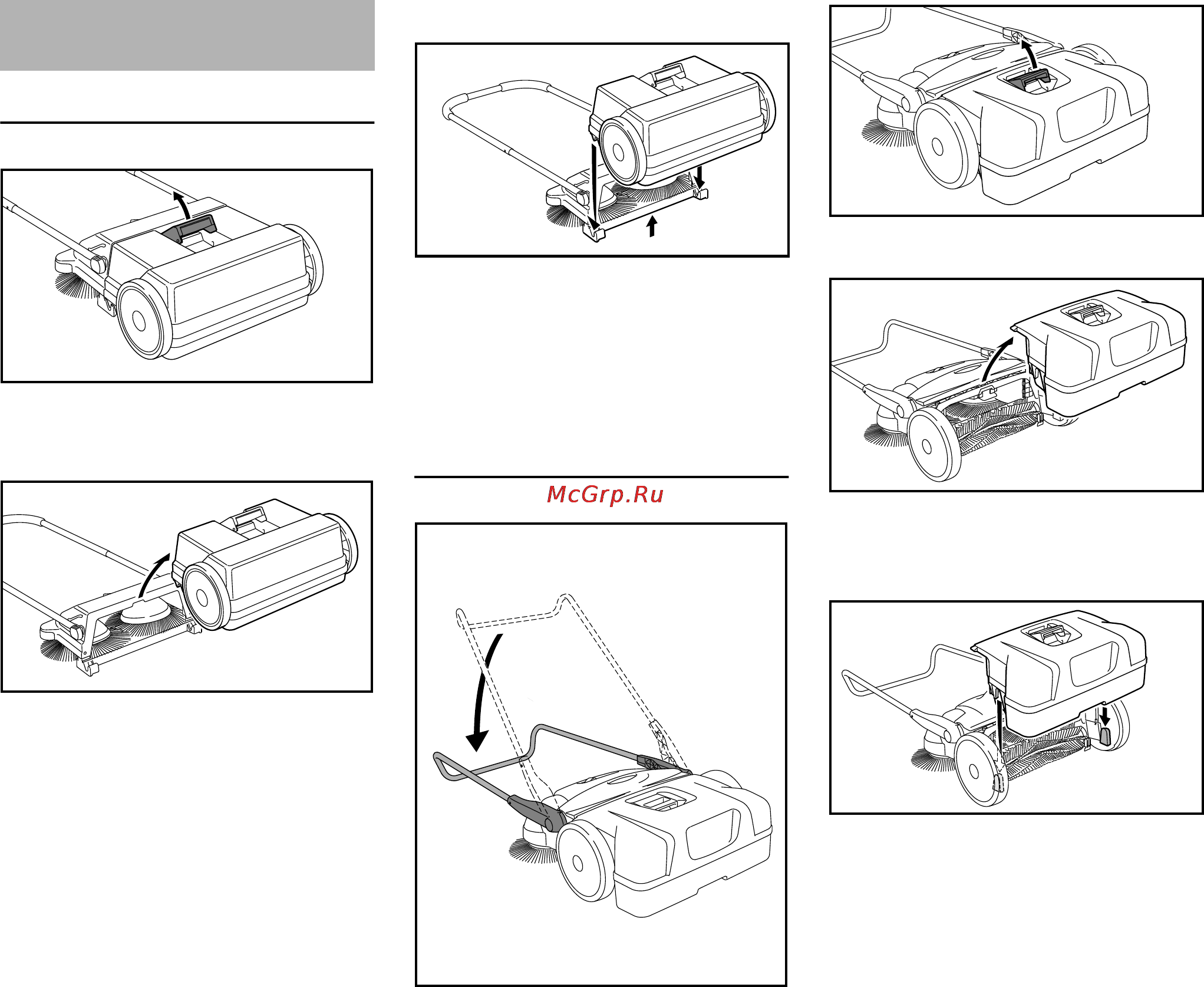 McGrp.Ru