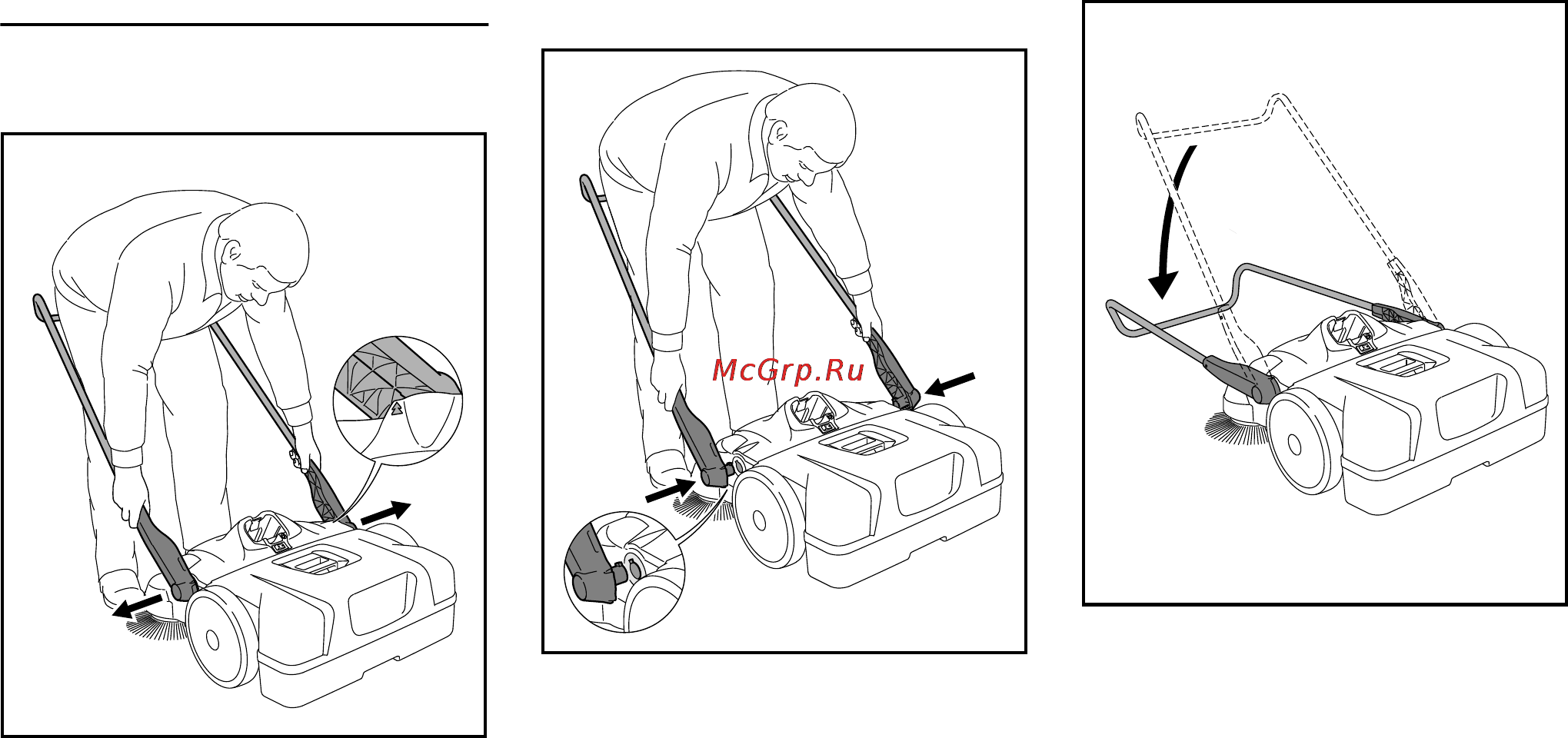 McGrp.Ru