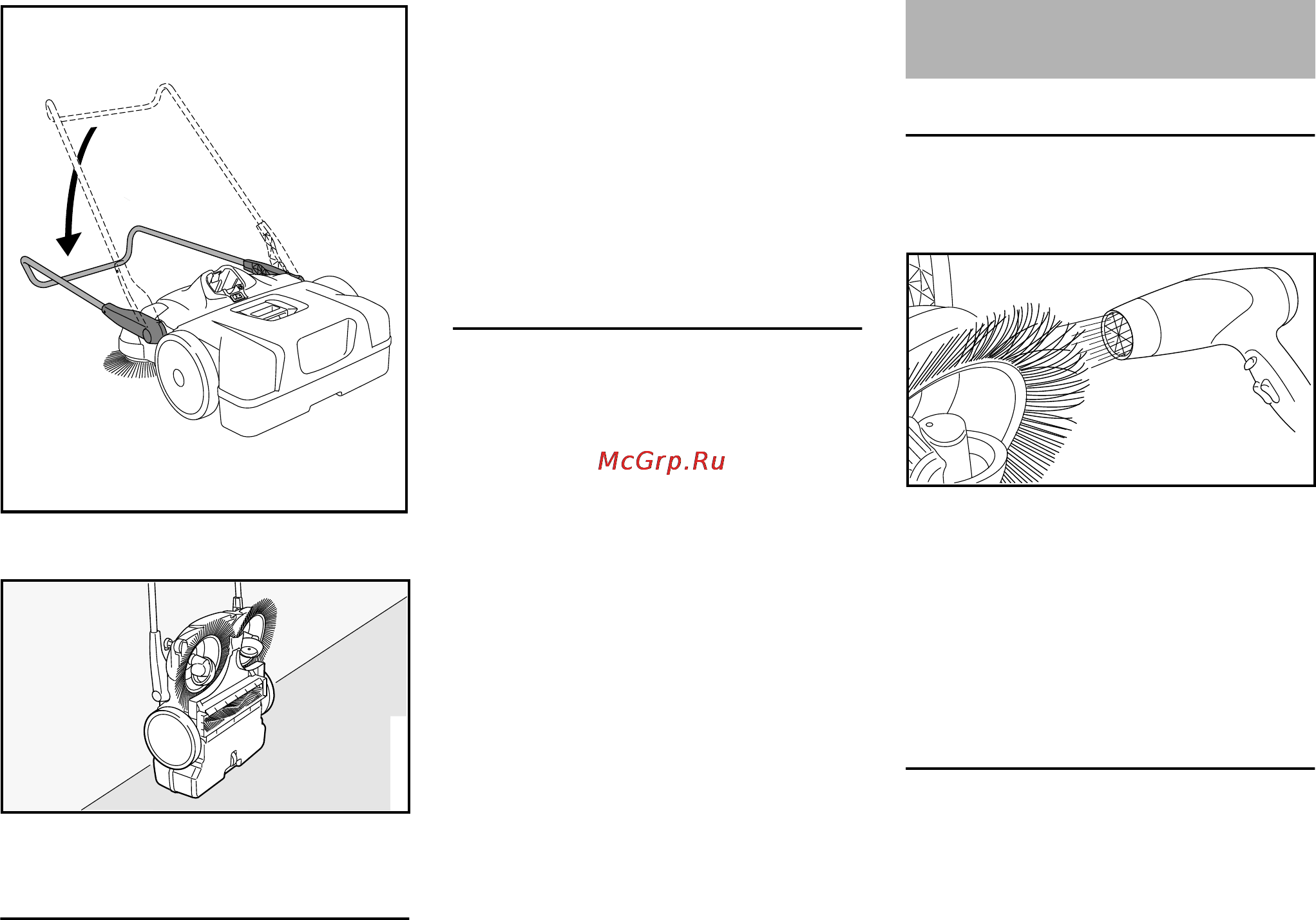 McGrp.Ru