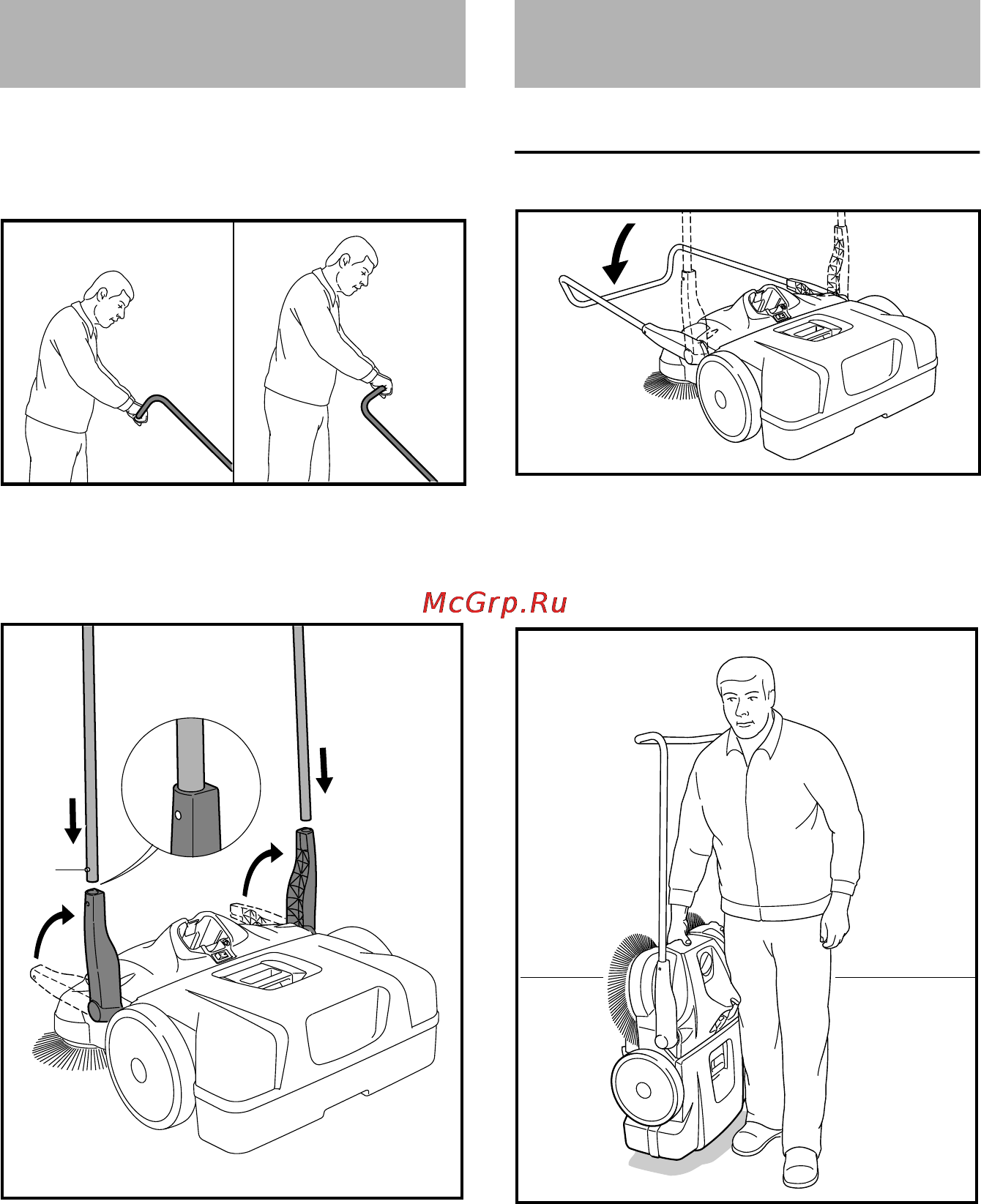 McGrp.Ru