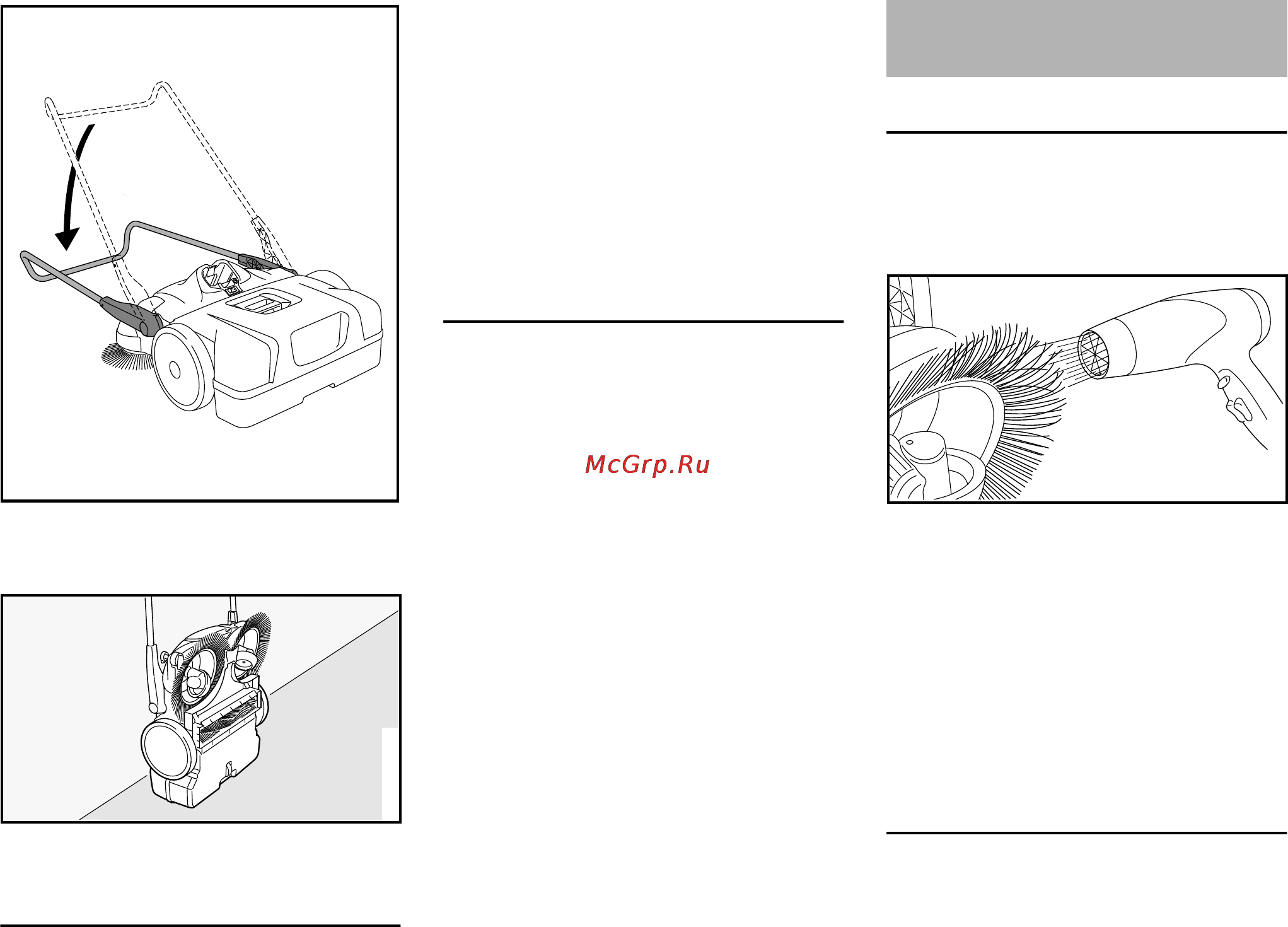 McGrp.Ru