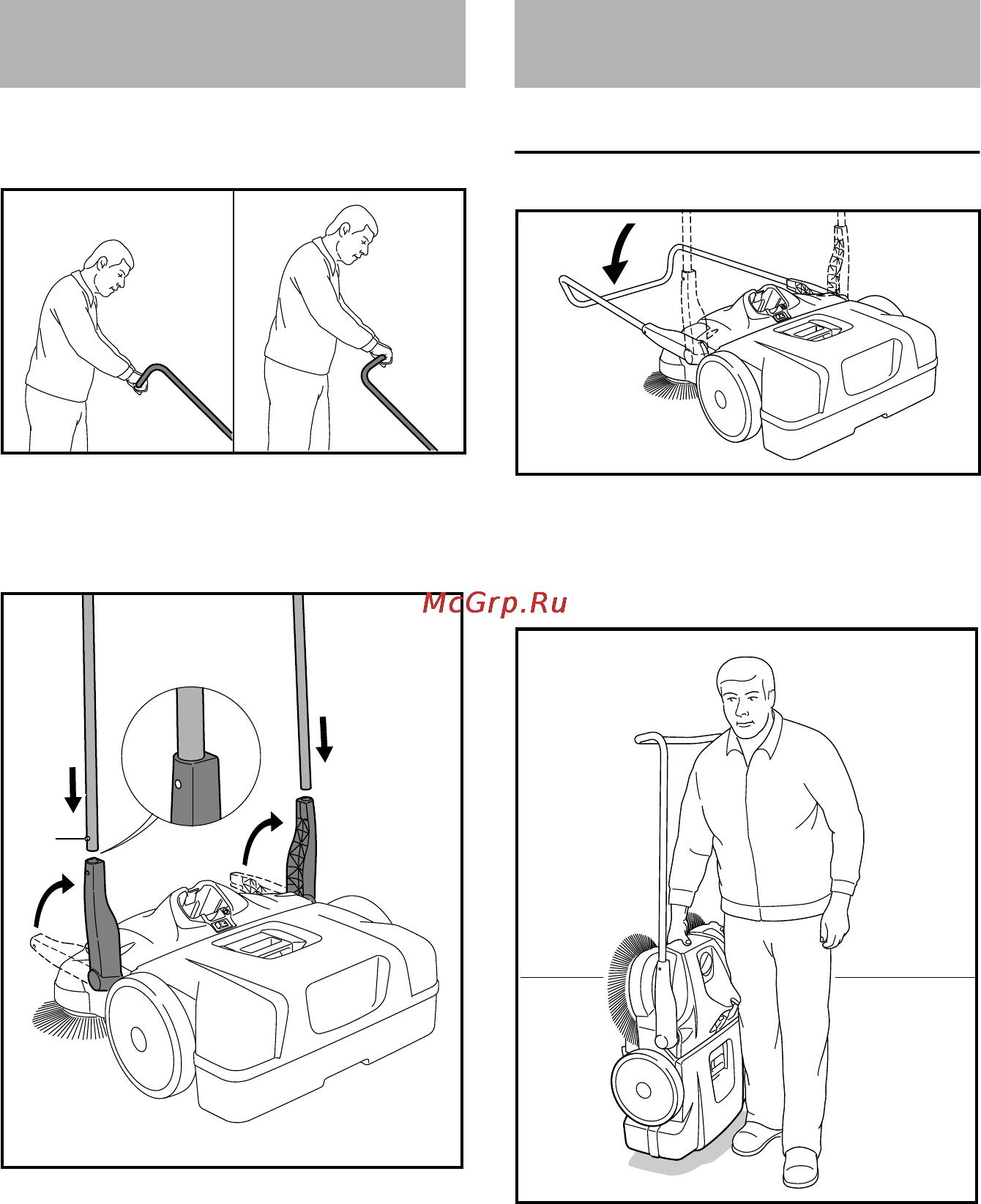 McGrp.Ru