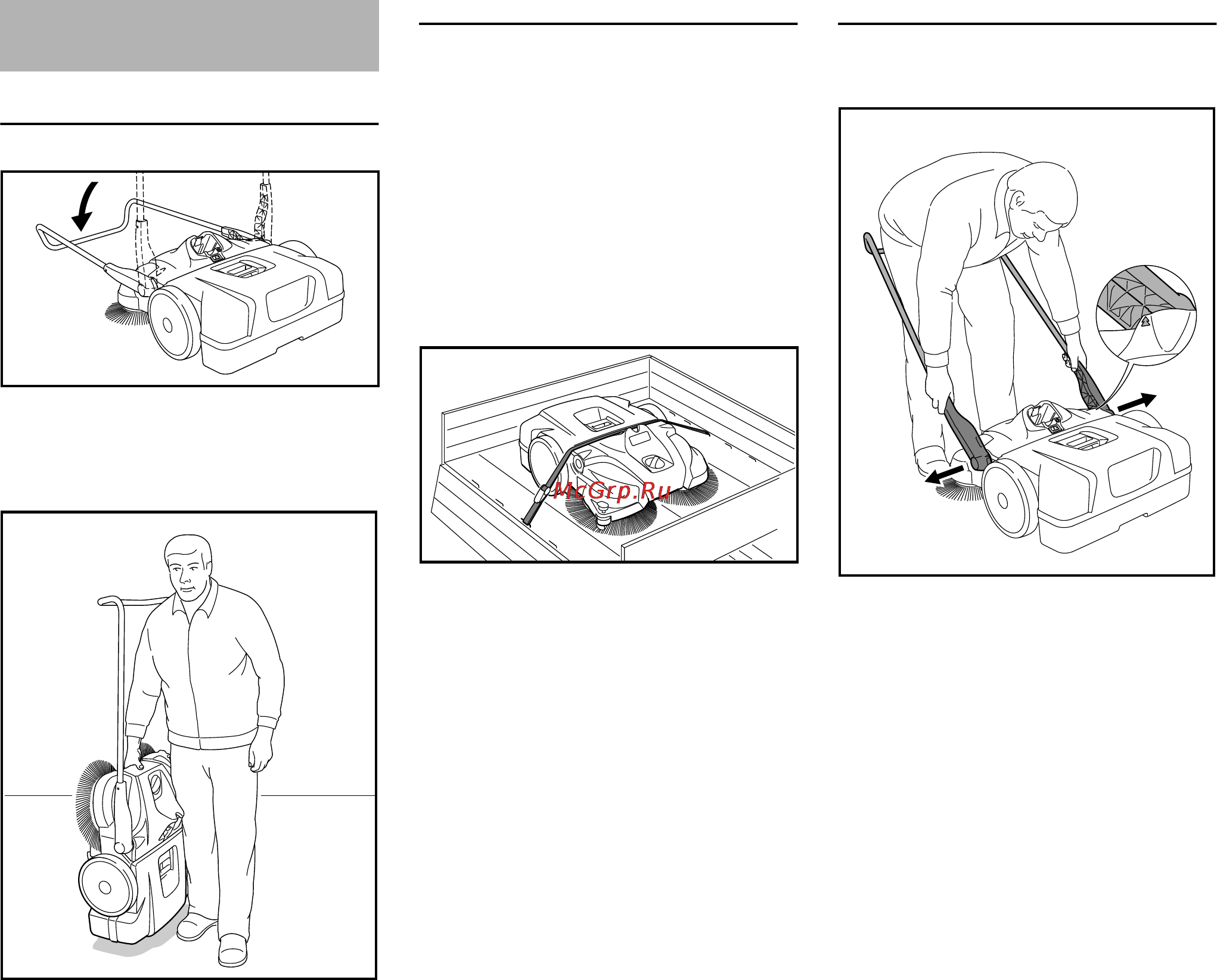 McGrp.Ru