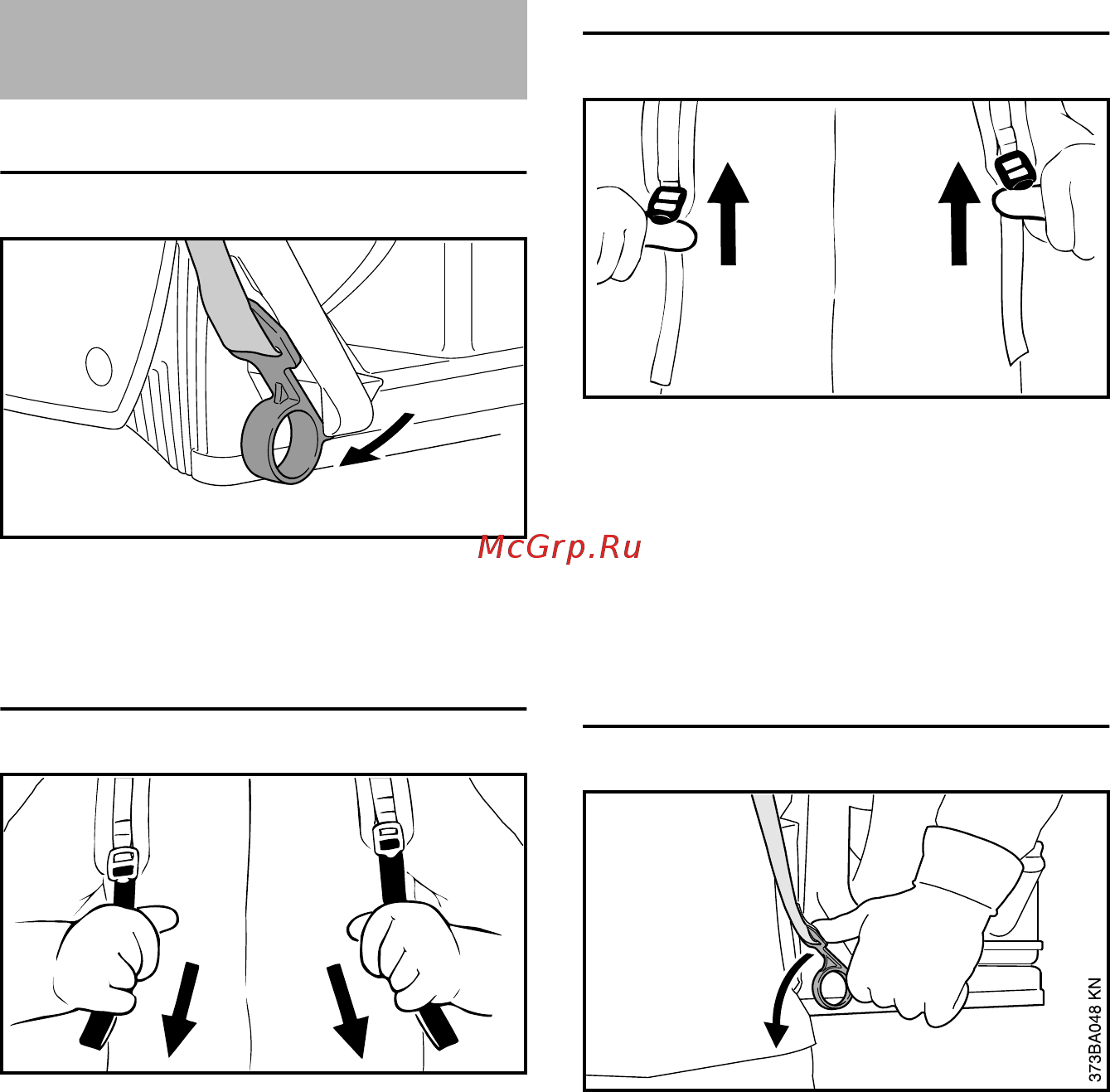 McGrp.Ru

373BA048 KN