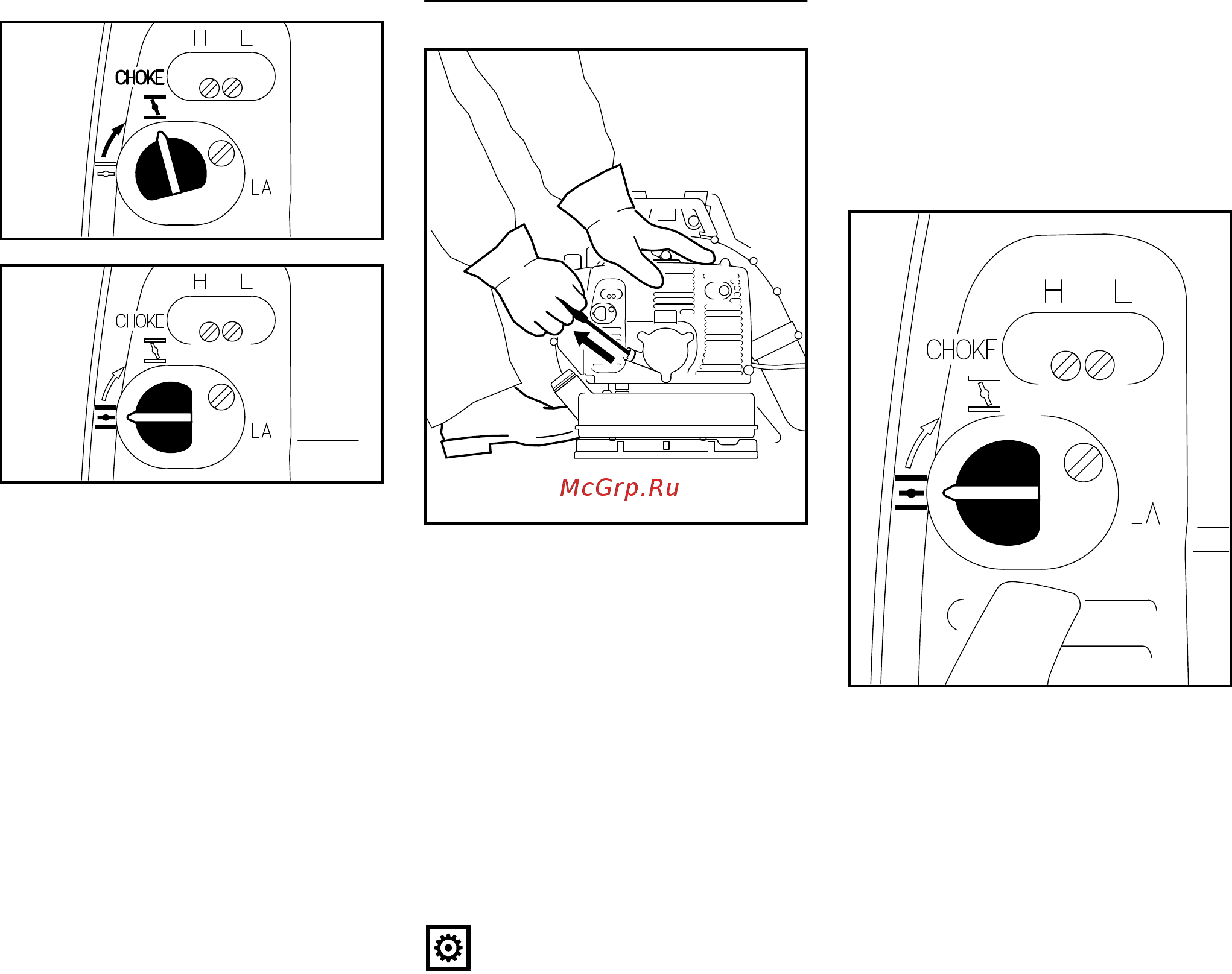 H L
CHOKE
LA

H L
CHOKE
LA

McGrp.Ru

H L
CHOKE
LA