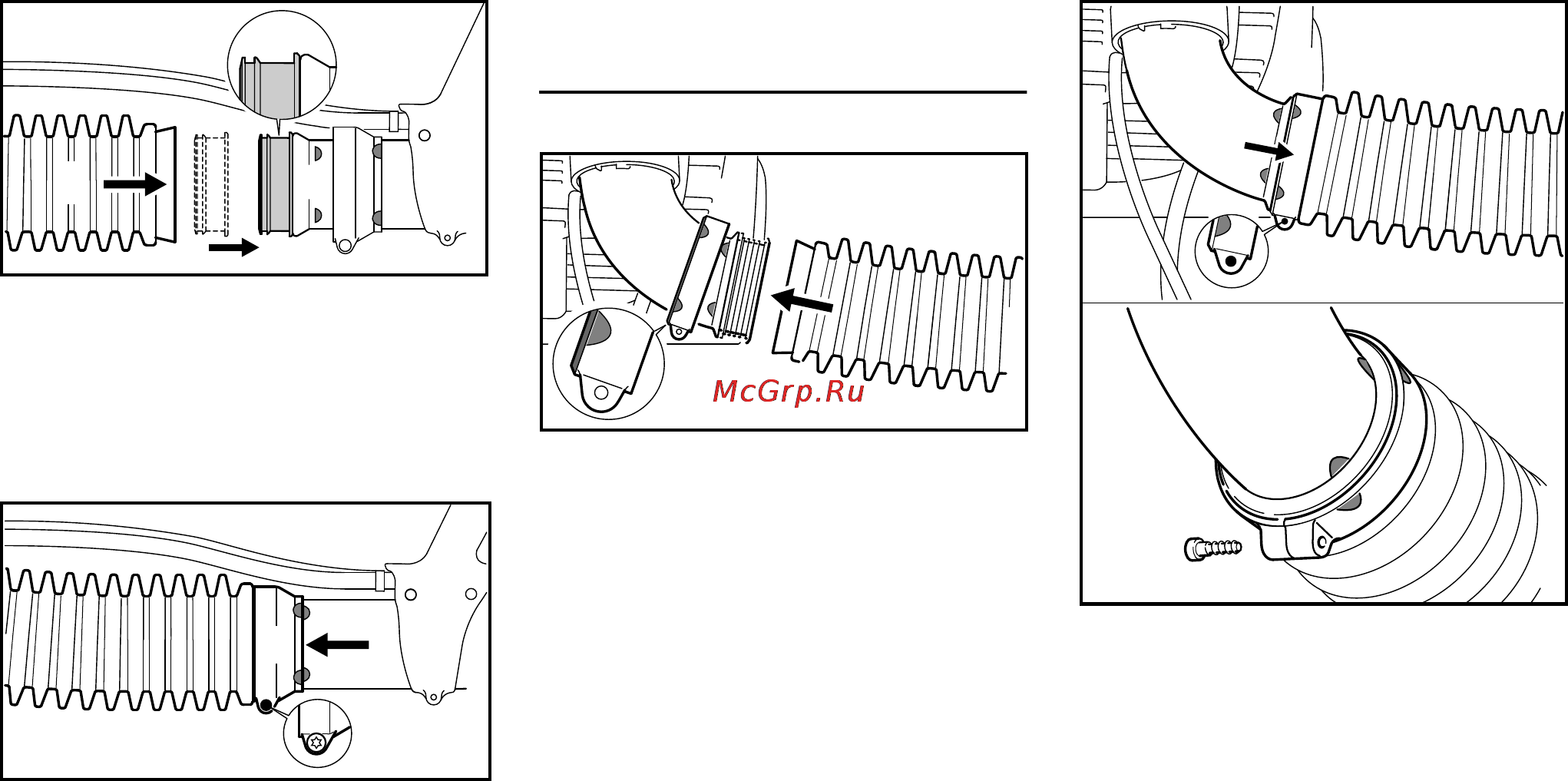 McGrp.Ru