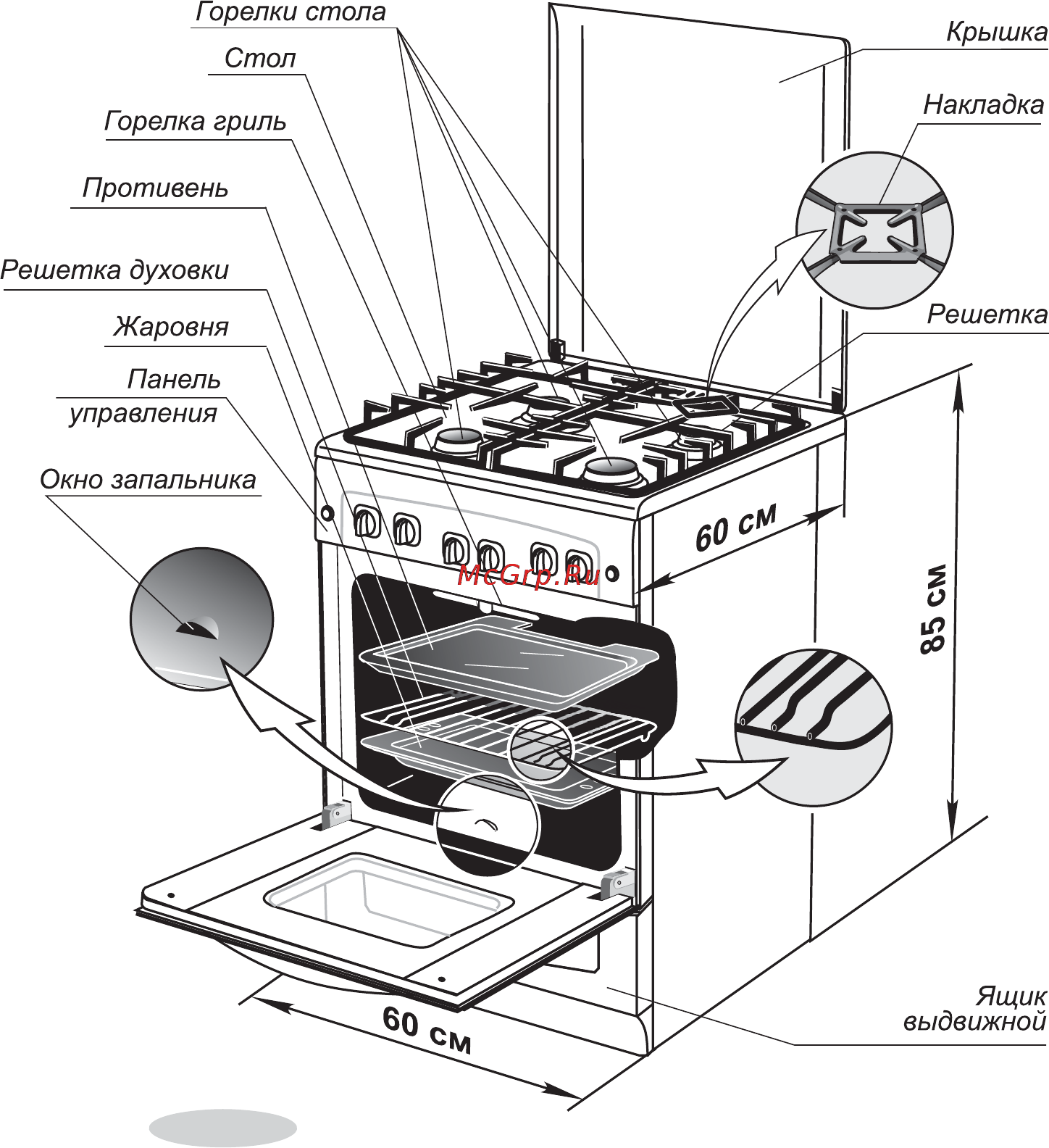 Горелки стола

Стол

Горелка гриль

Противень

Решетка духовки

Жаровня

Панель управления

Окно запальника

Крышка

Накладка

Решетка

60 см

85 см

McGrp.Ru

60 см

Ящик выдвижной