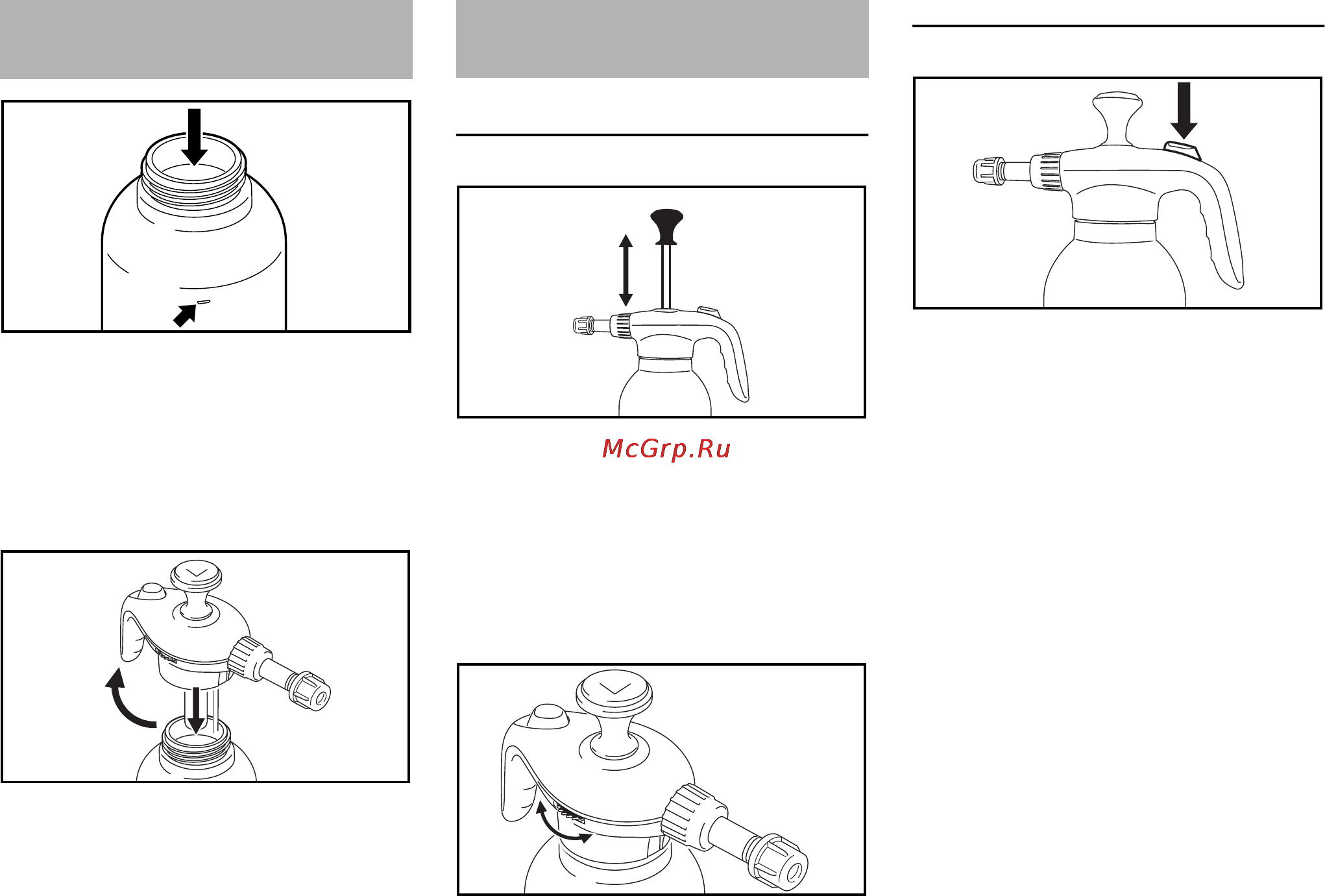 McGrp.Ru