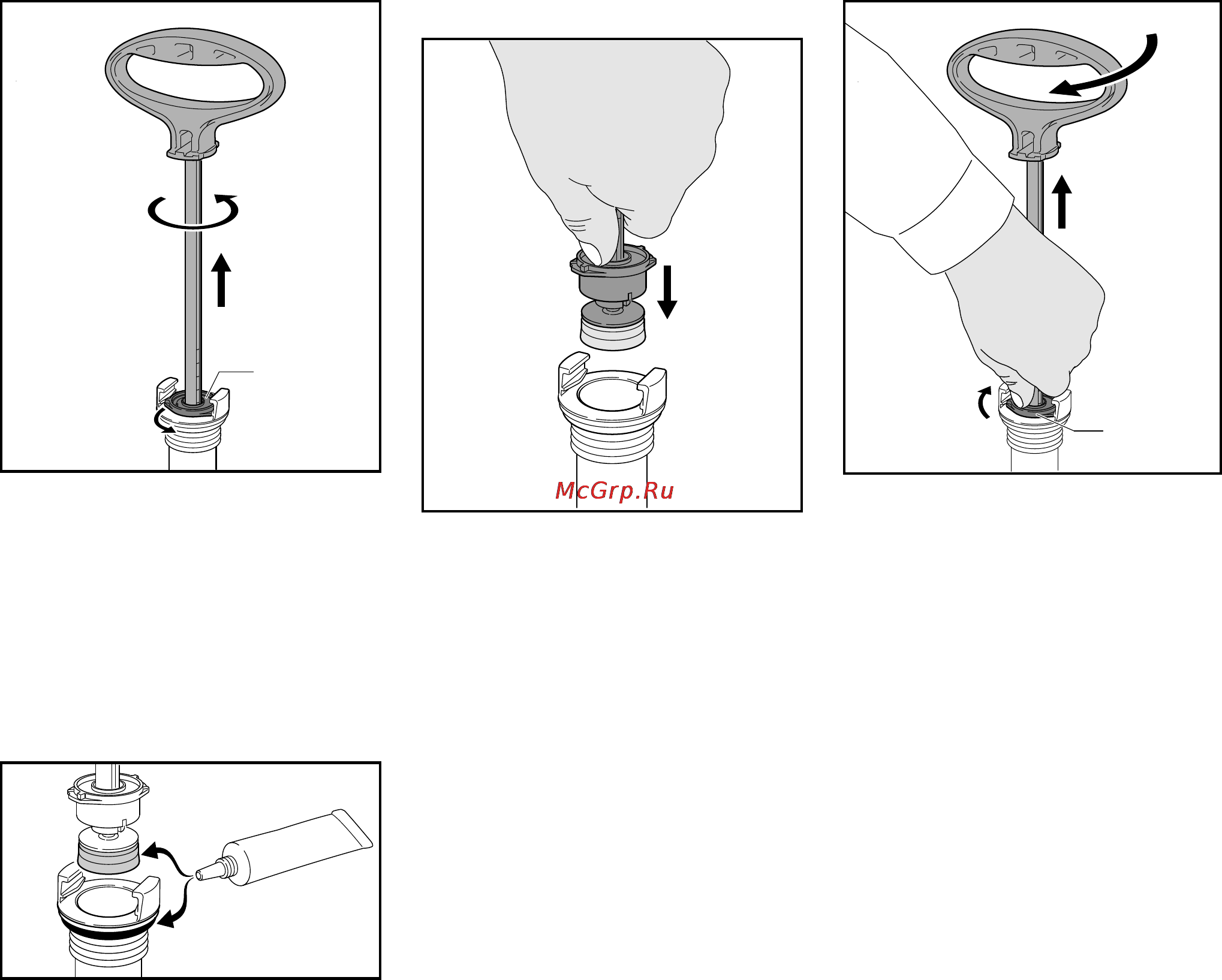 McGrp.Ru