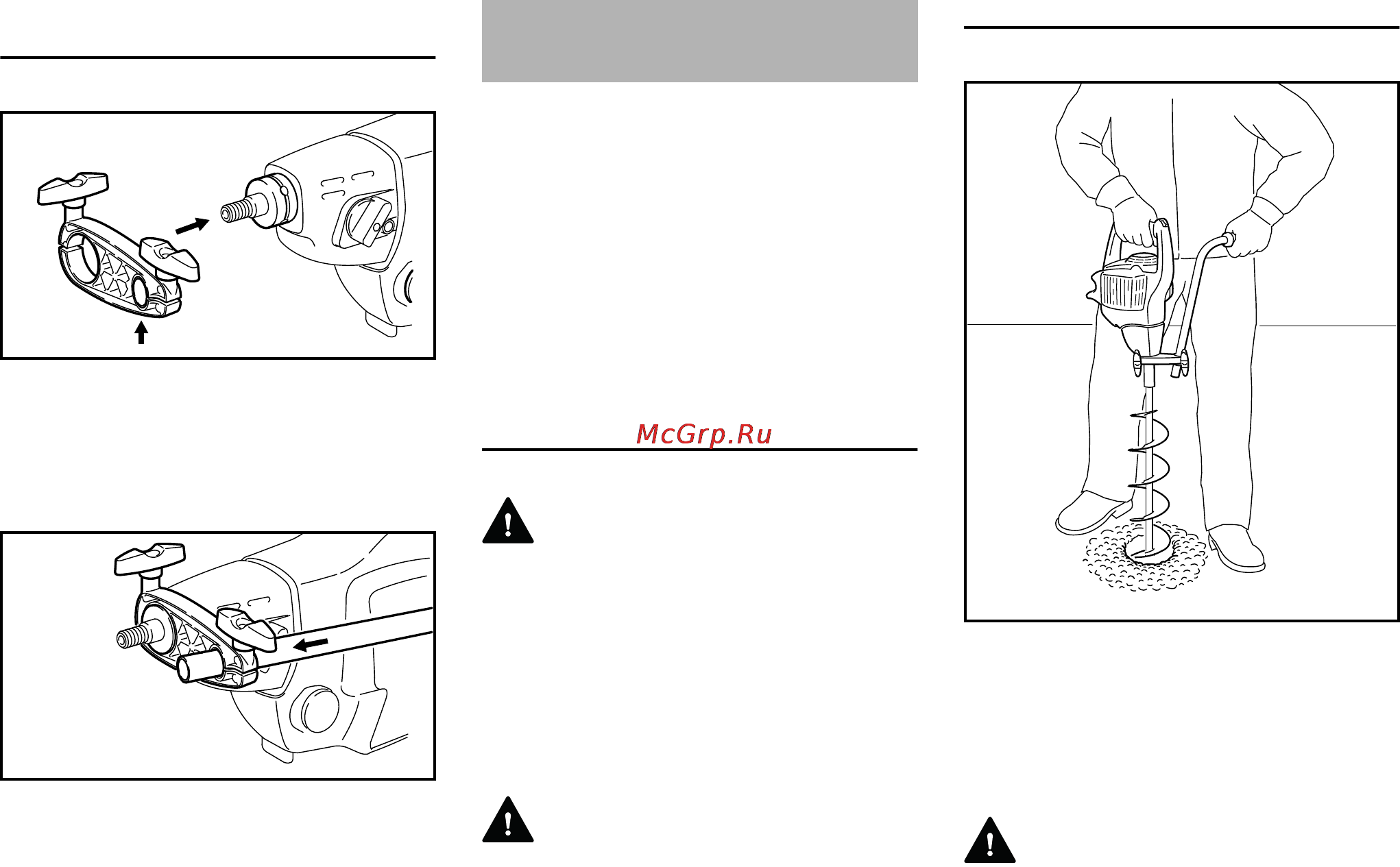 McGrp.Ru