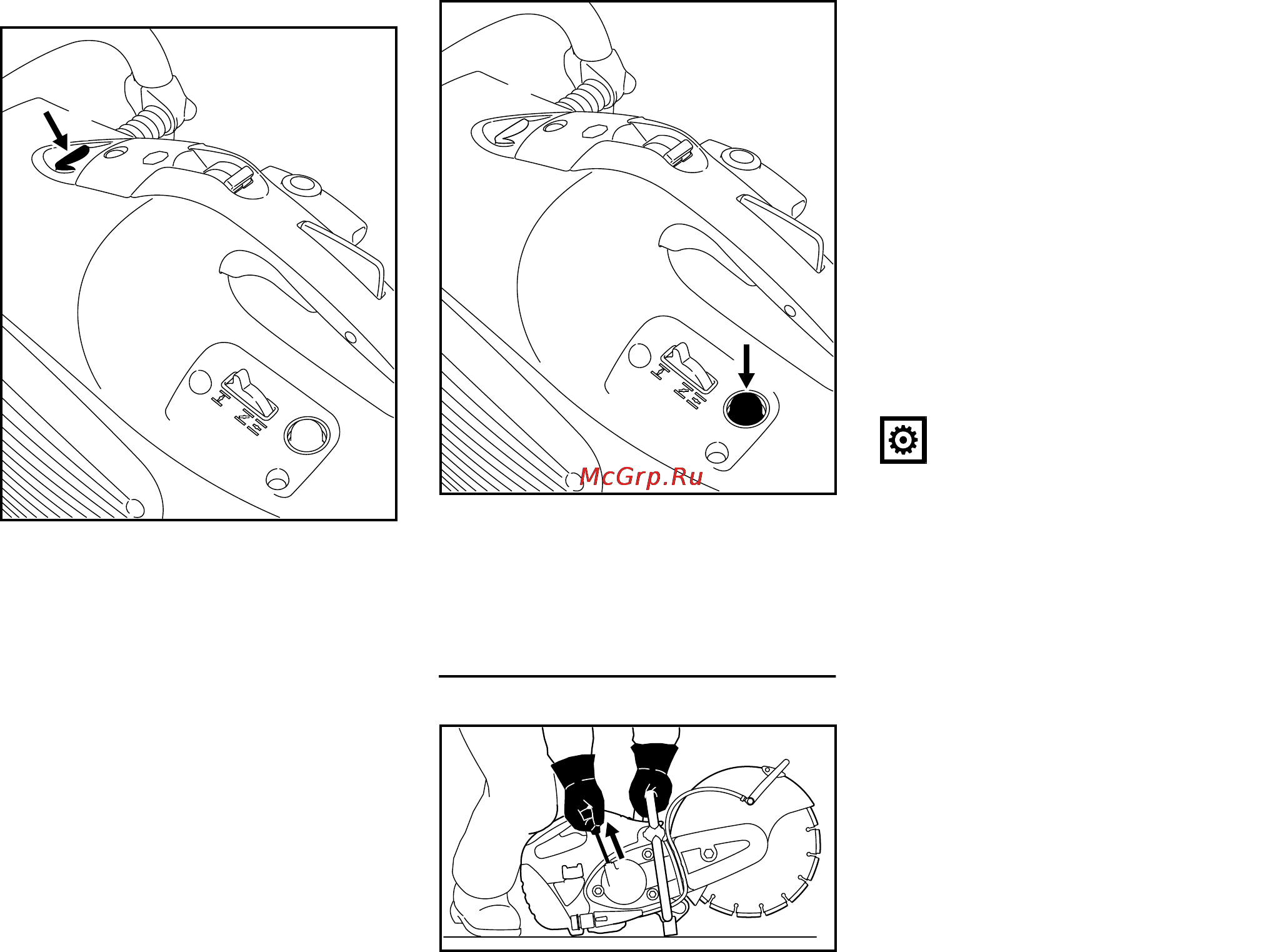 McGrp.Ru