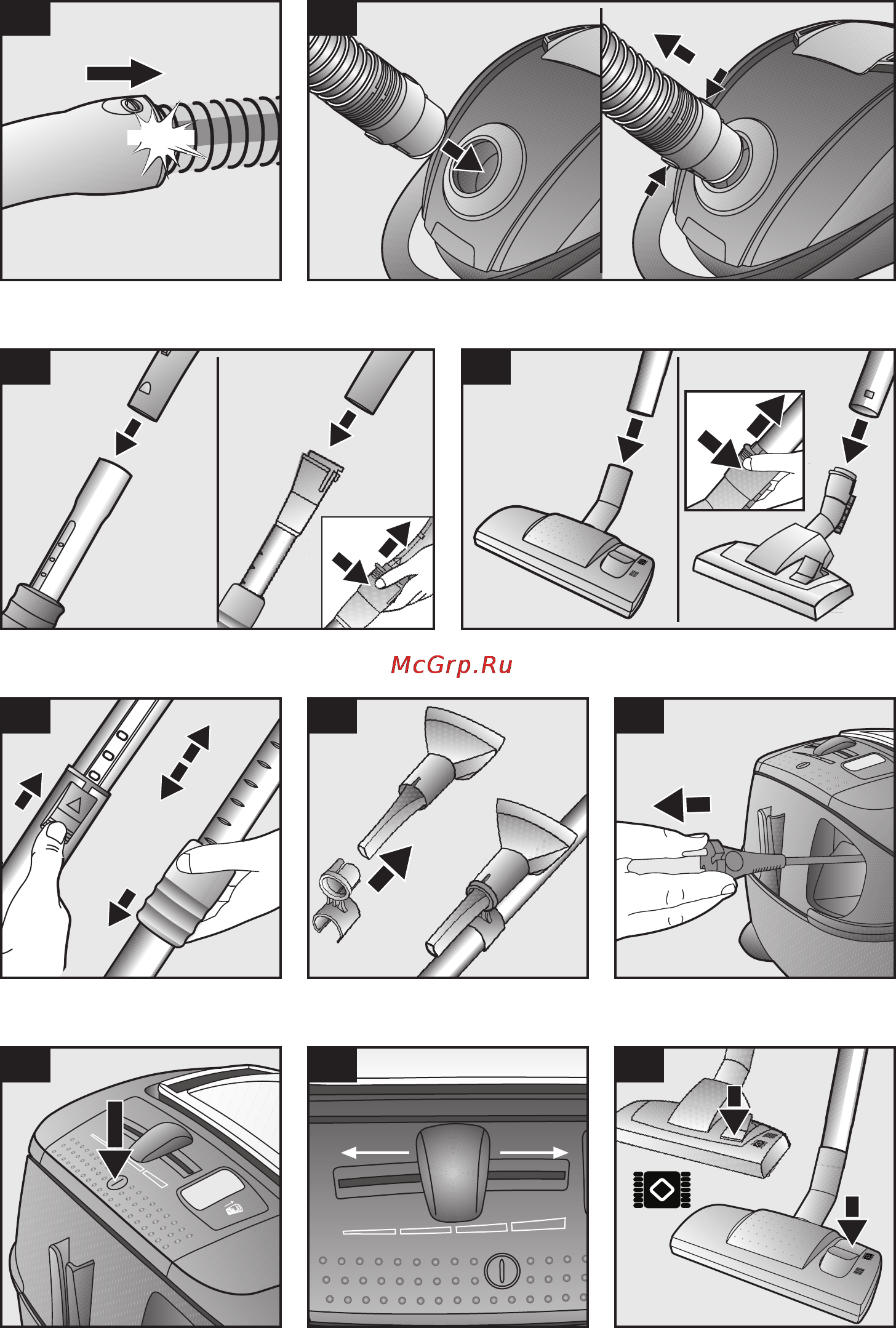 McGrp.Ru