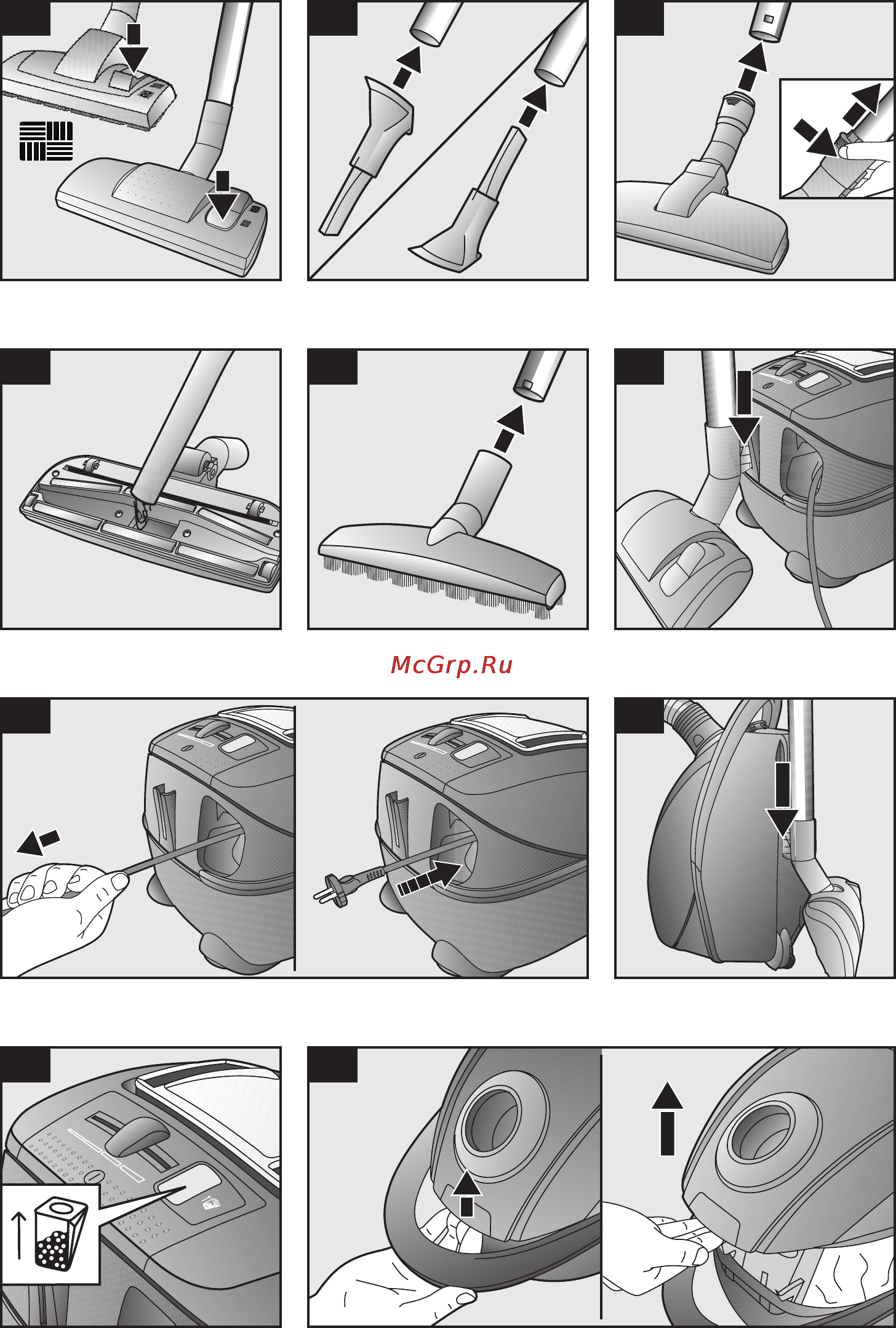 McGrp.Ru