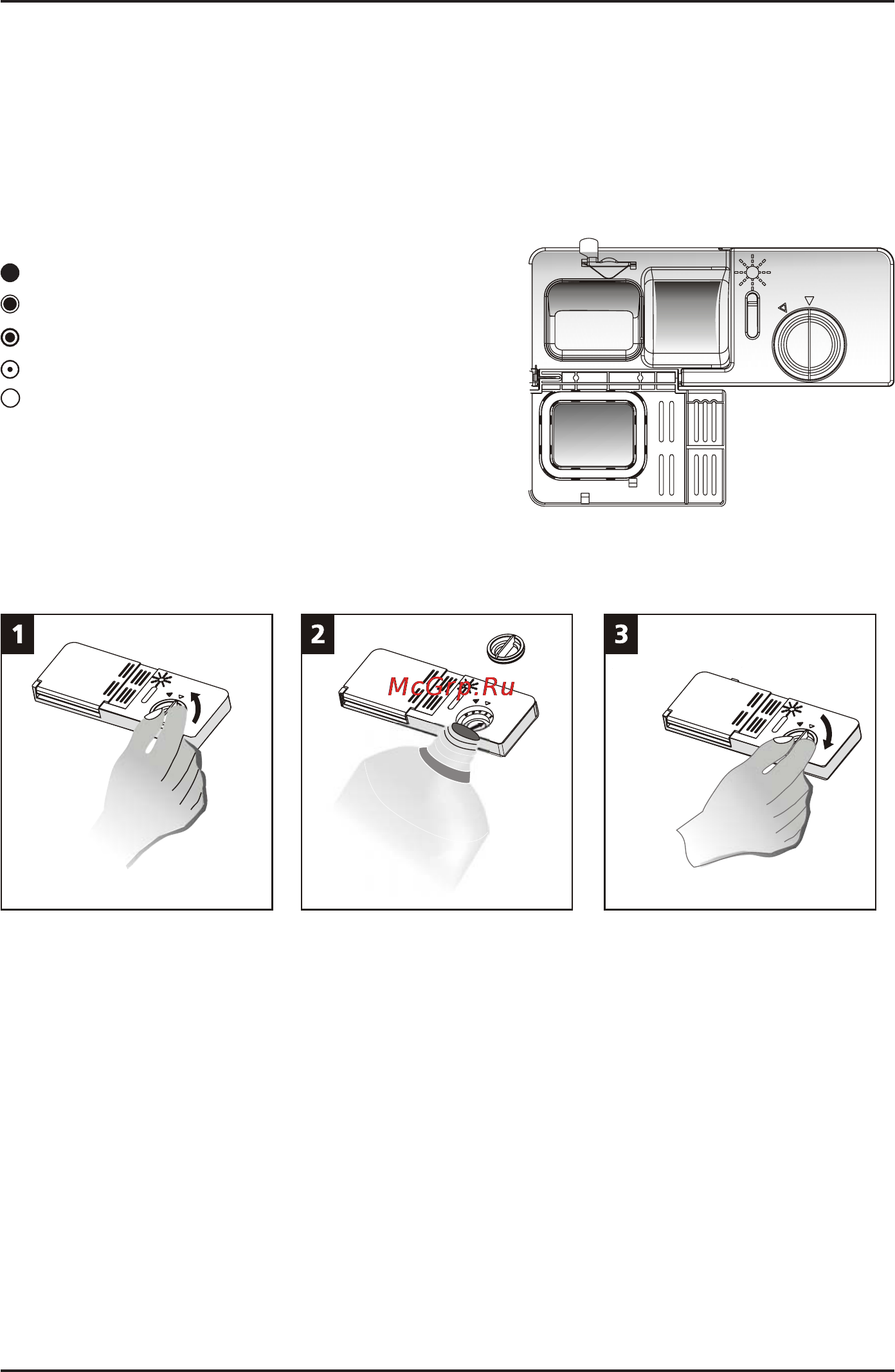 1

2

McGrp.Ru

3