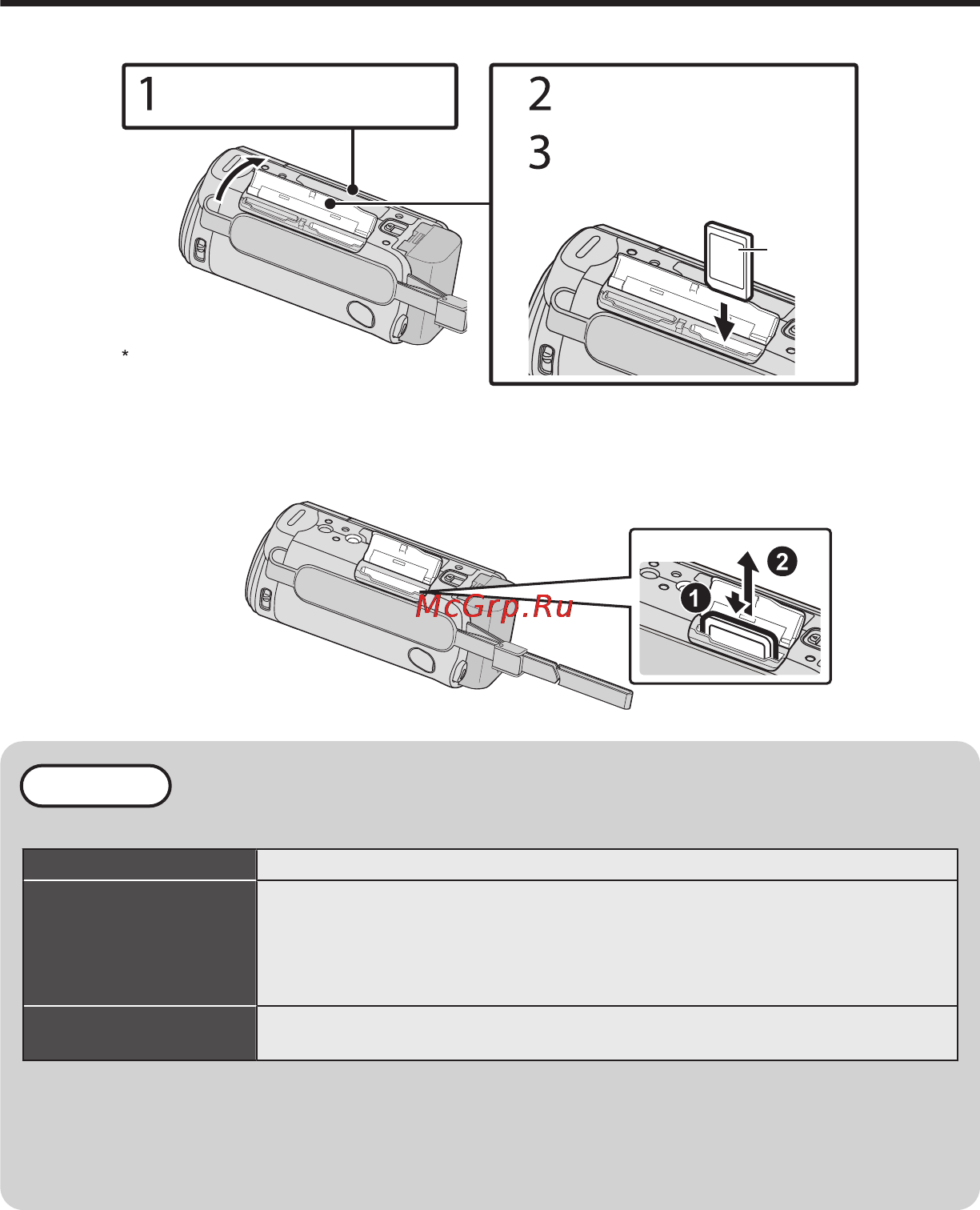 1

2
3

*

McGrp.Ru

1 2