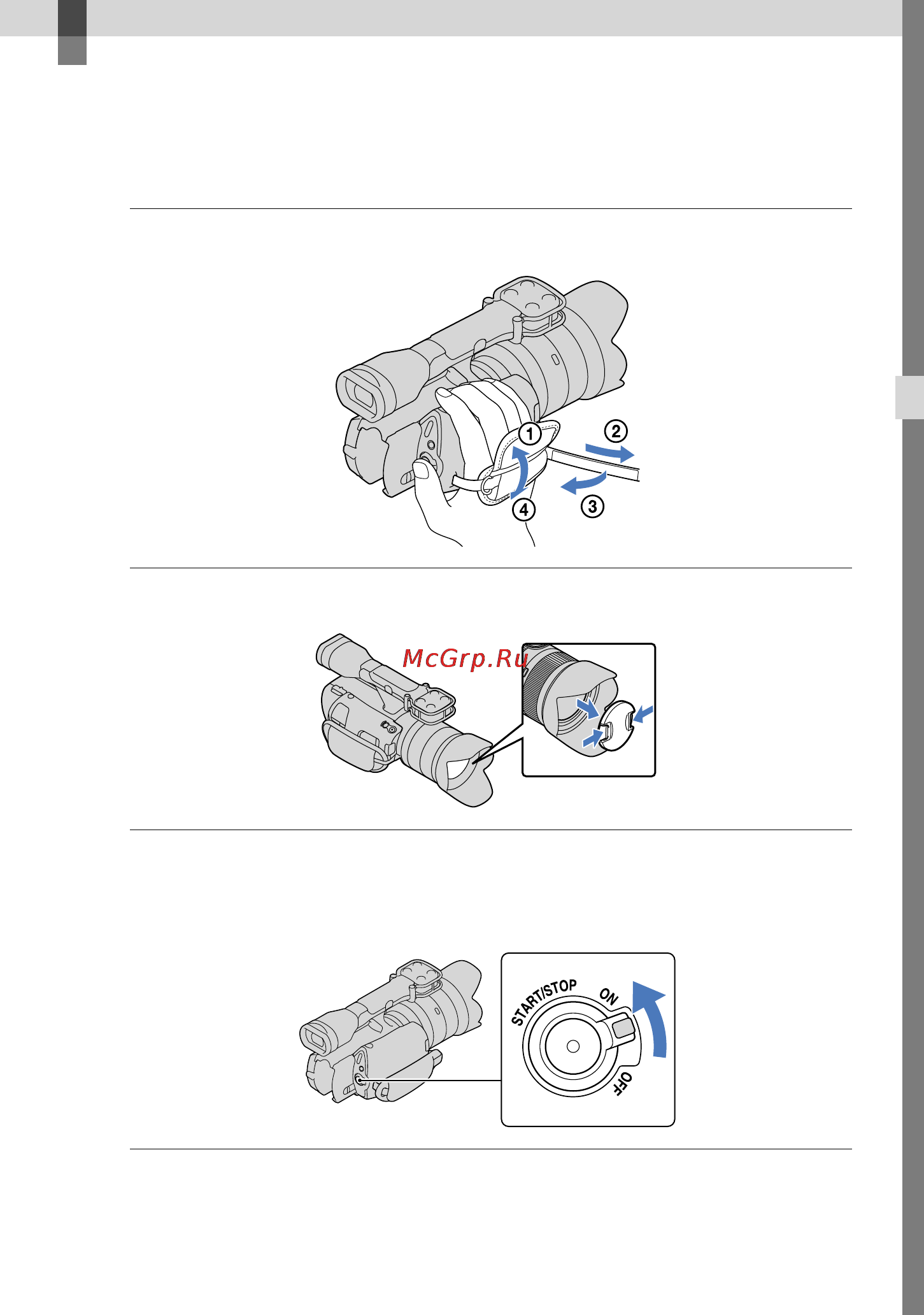 ①
②
③
④

McGrp.Ru

START/STOP
ON
OFF