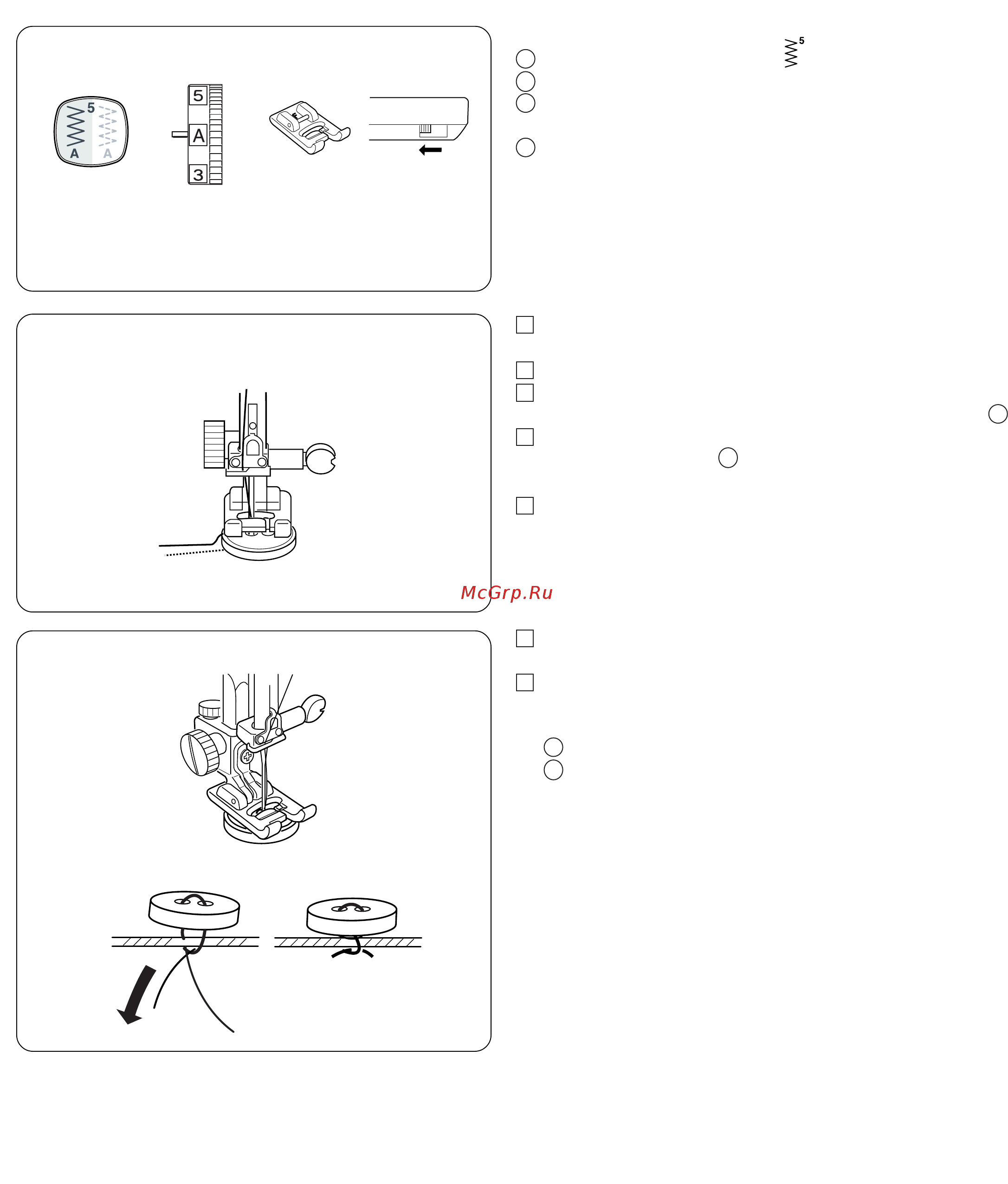 5
A
A
5
A
3
5
McGrp.Ru