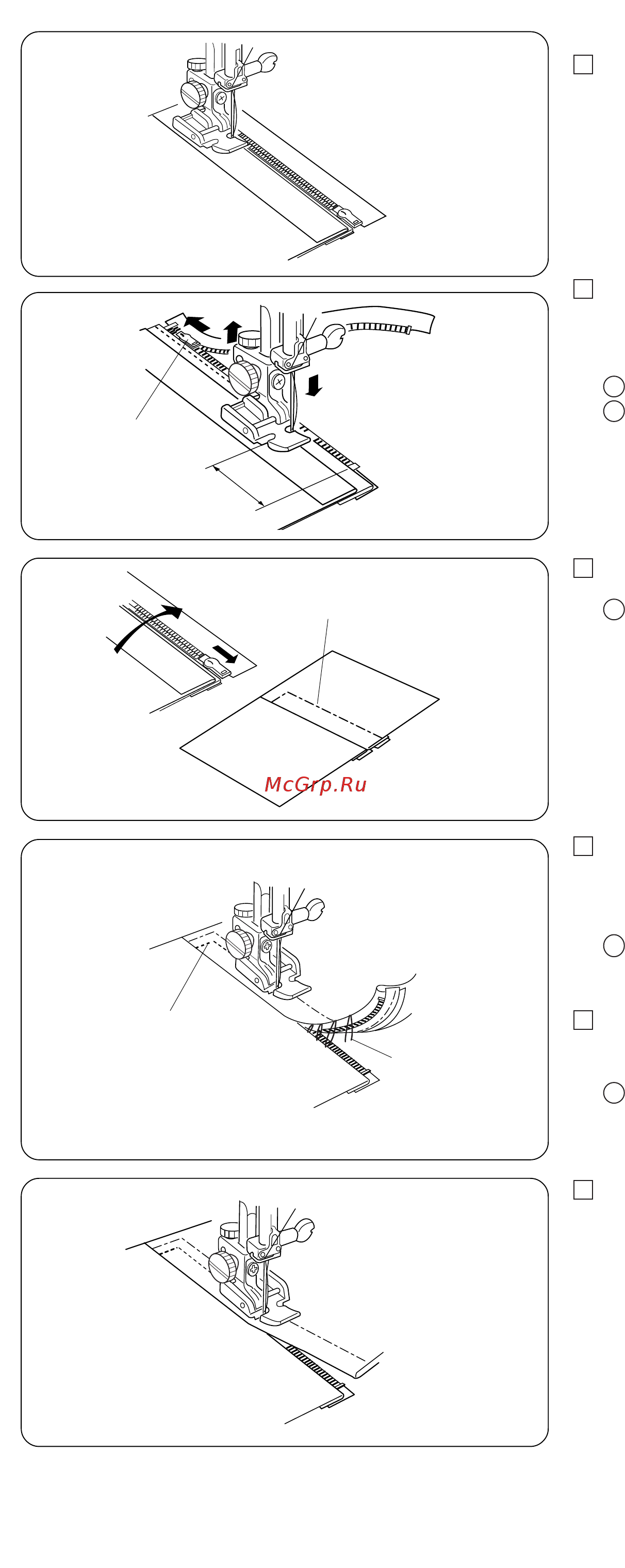 McGrp.Ru