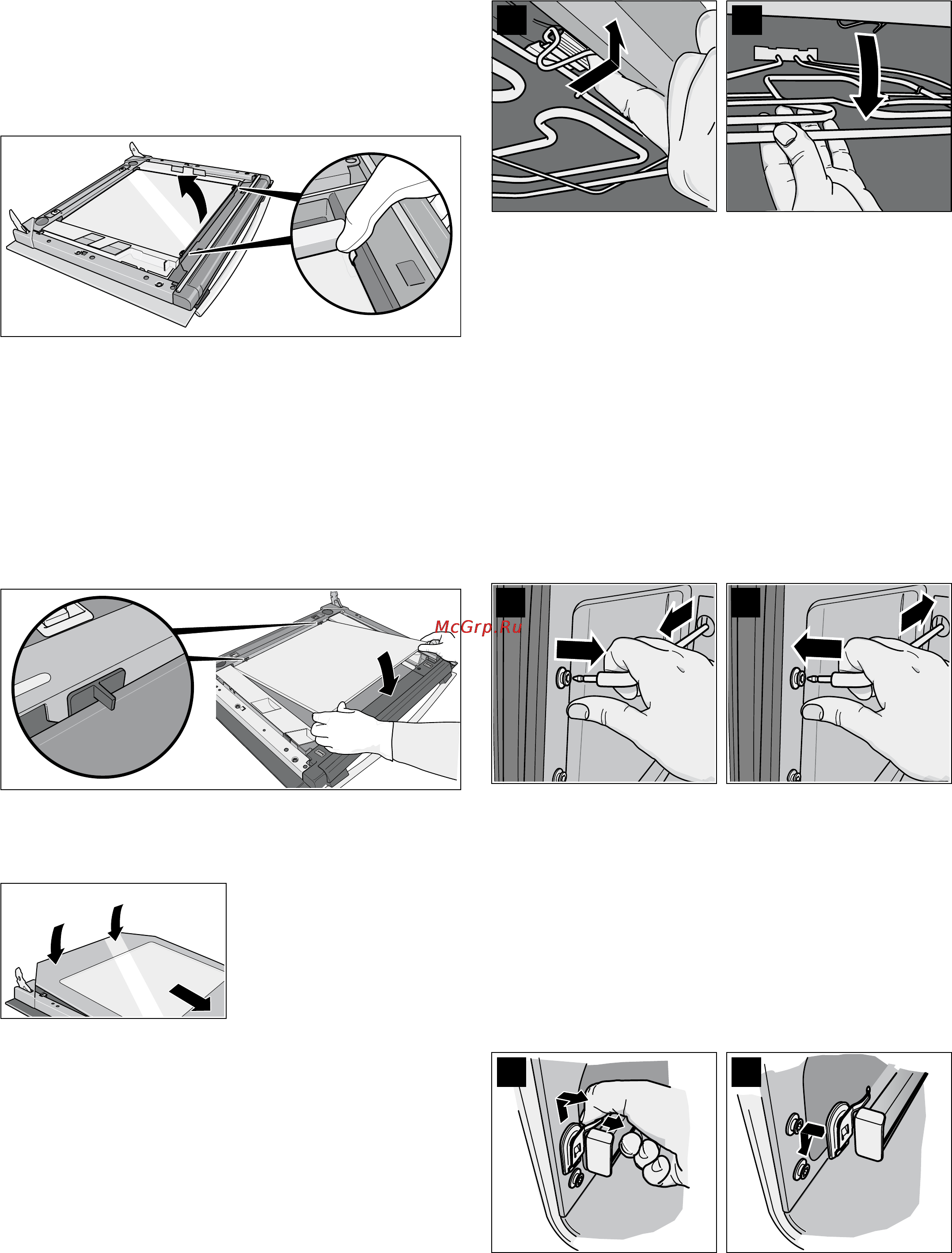 McGrp.Ru