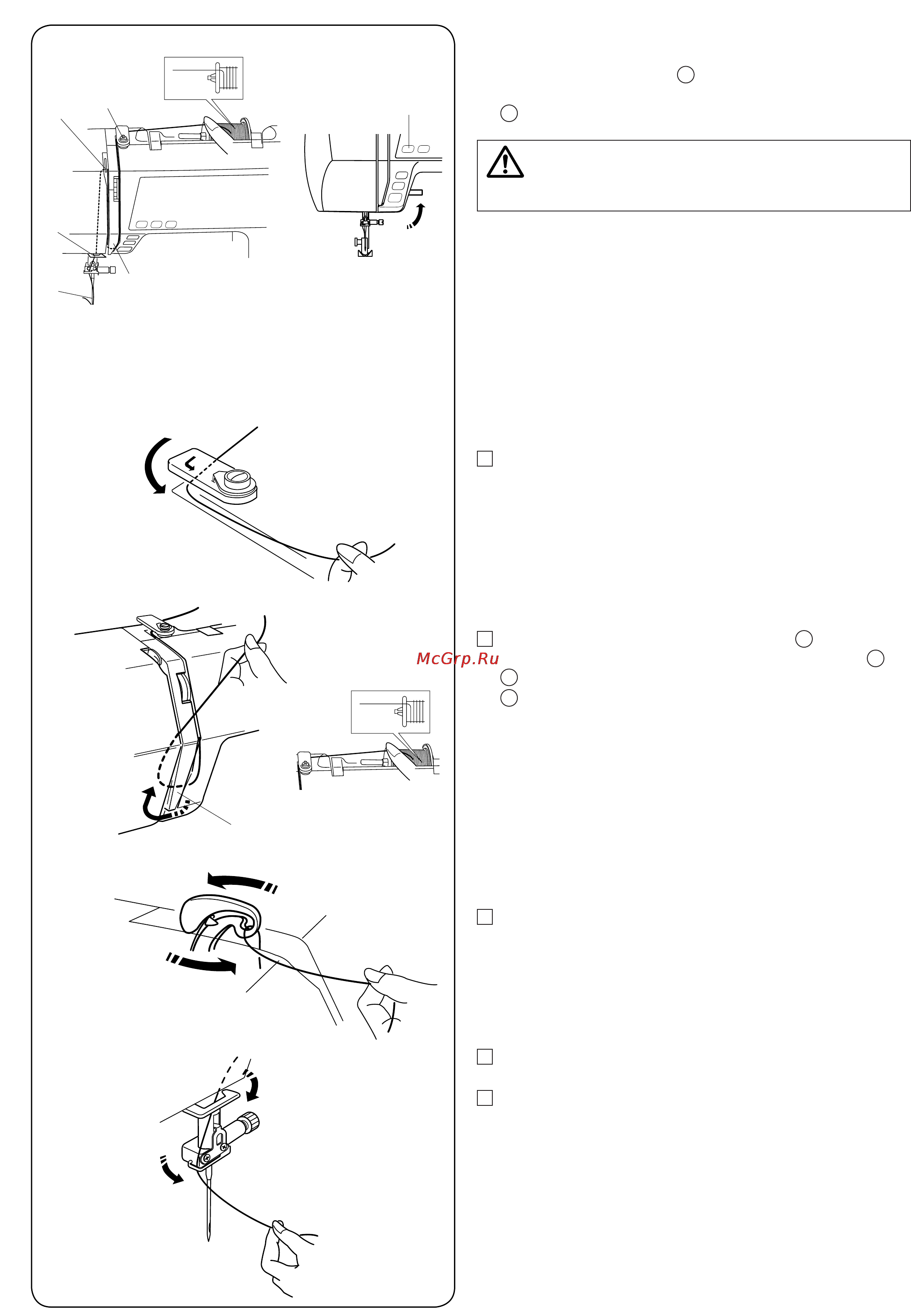 McGrp.Ru