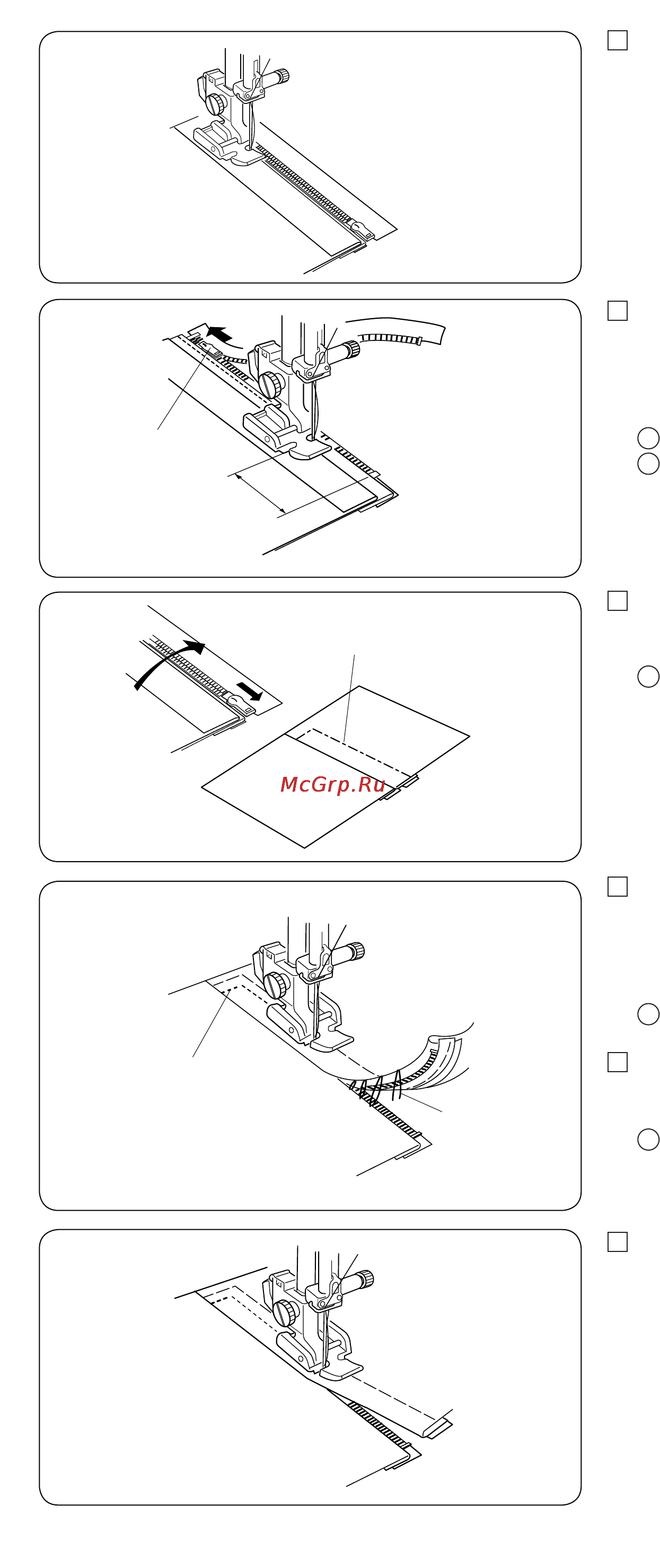 McGrp.Ru