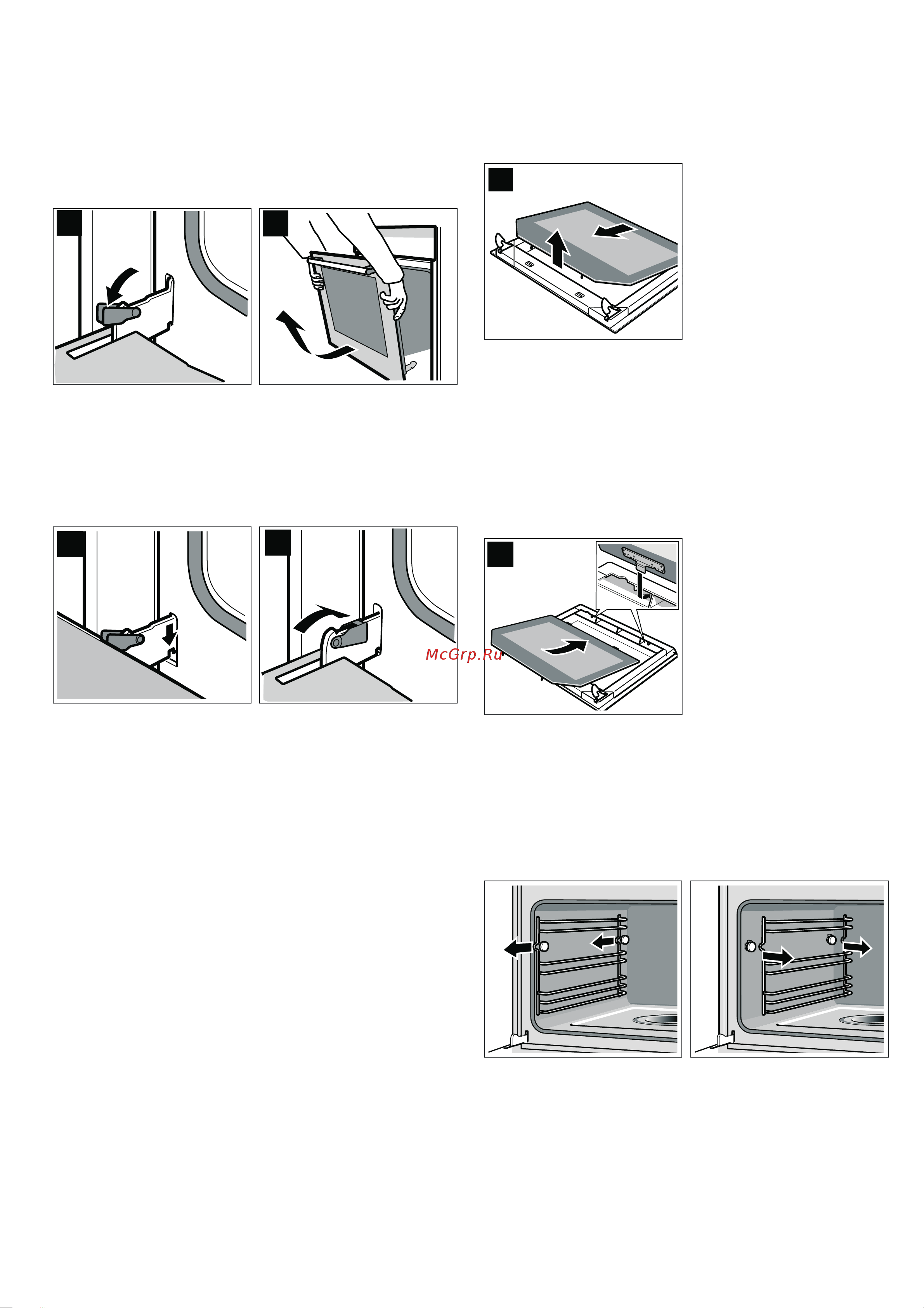 McGrp.Ru