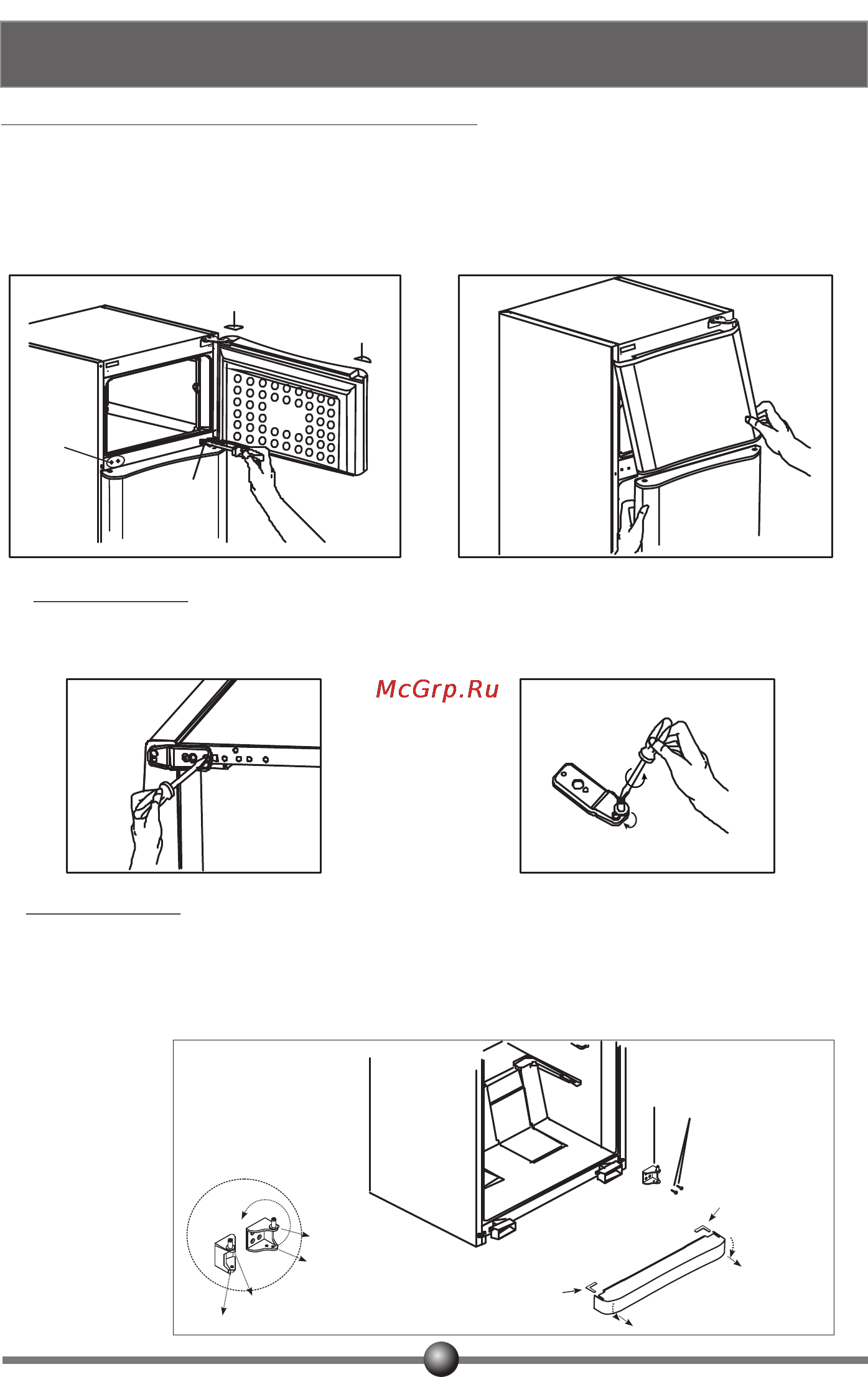 McGrp.Ru