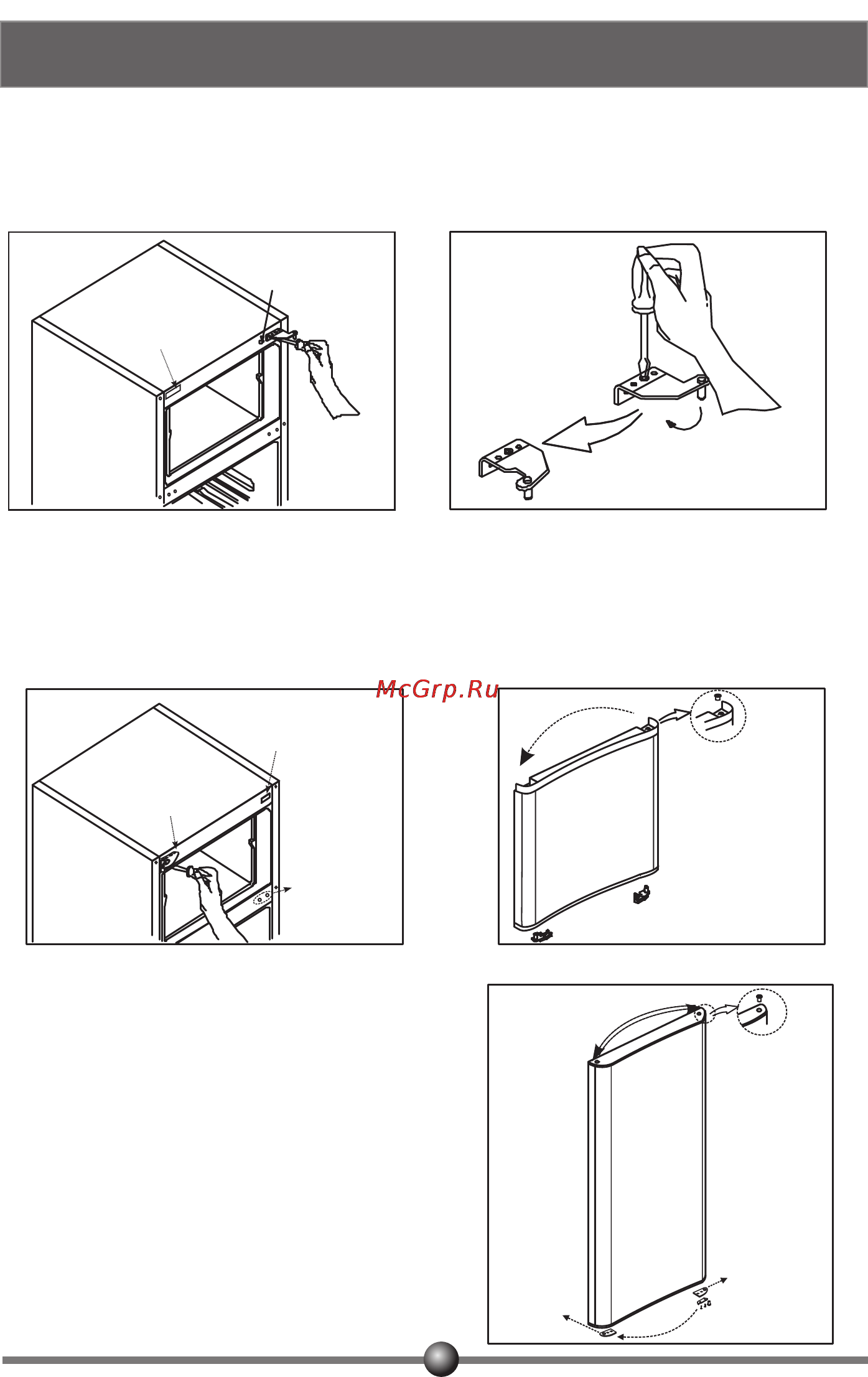 McGrp.Ru