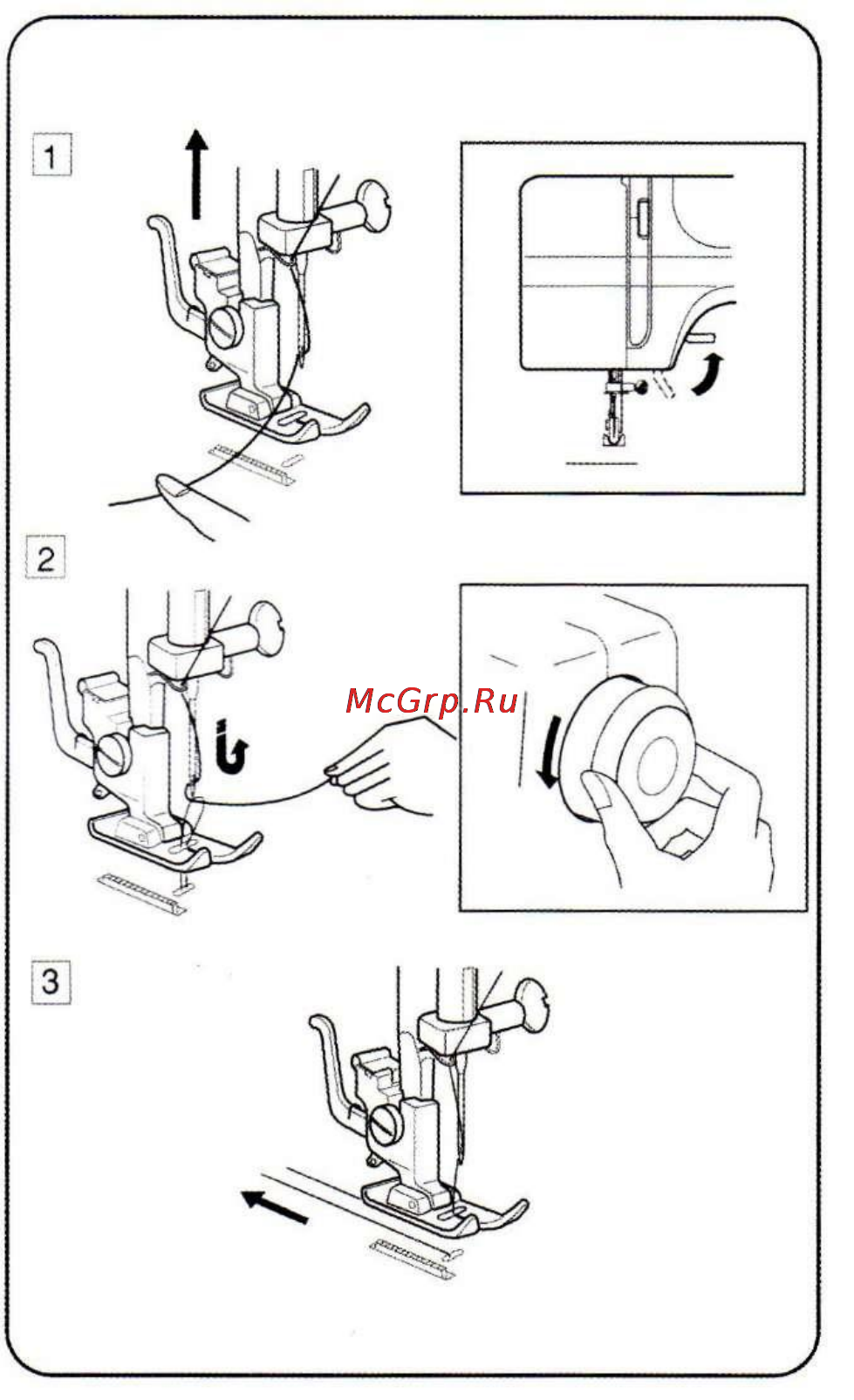 1

2

McGrp.Ru

3