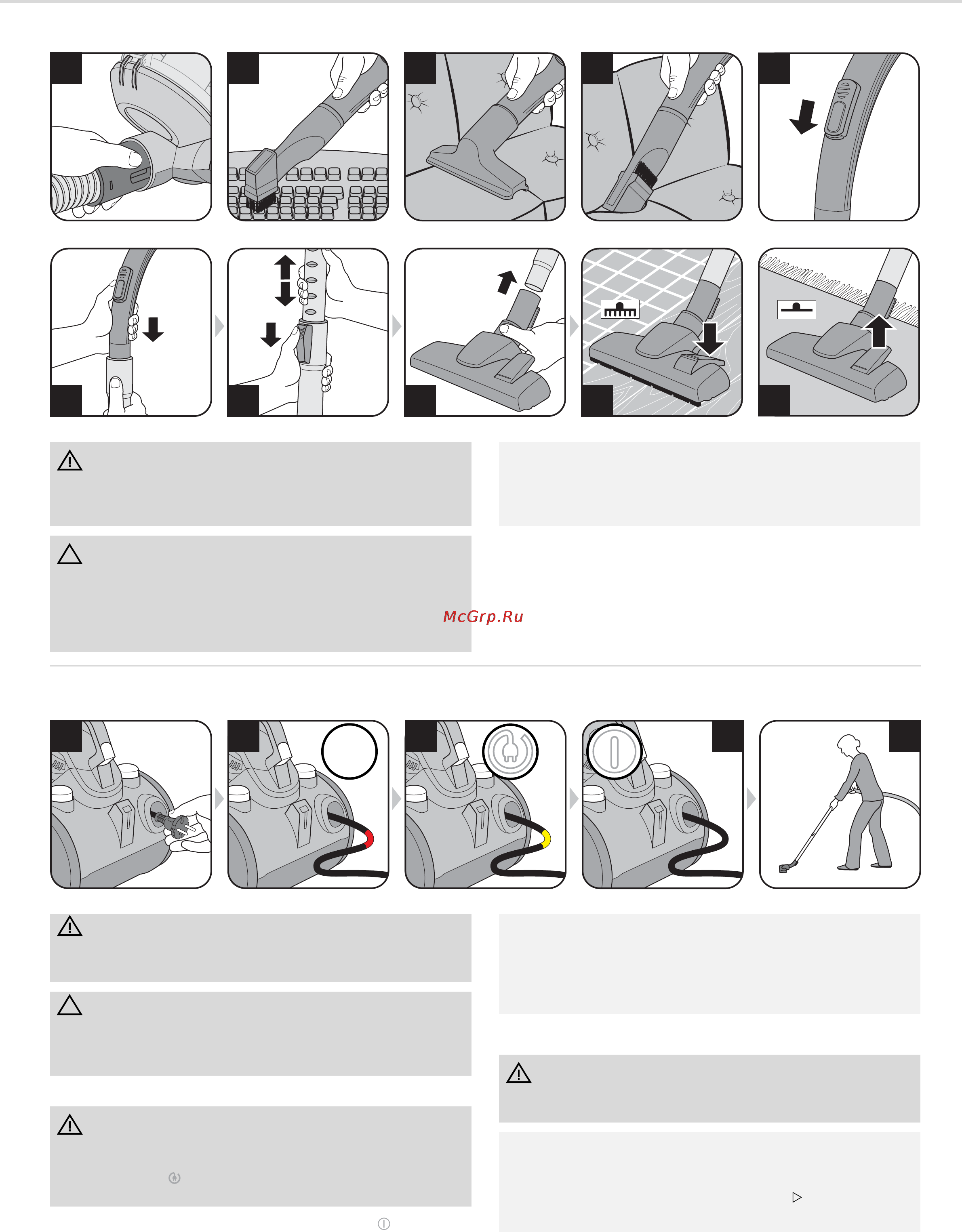 McGrp.Ru