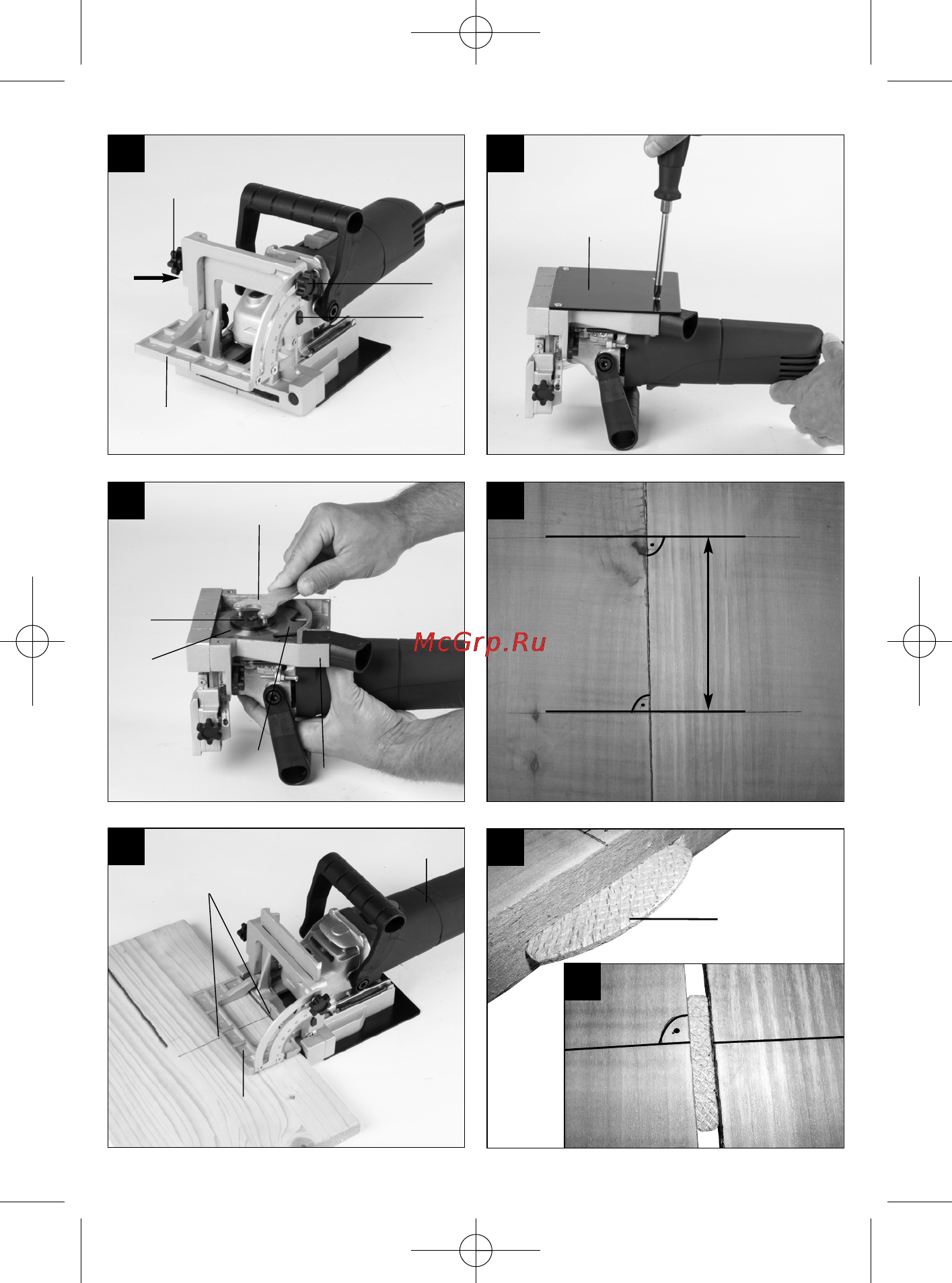 McGrp.Ru