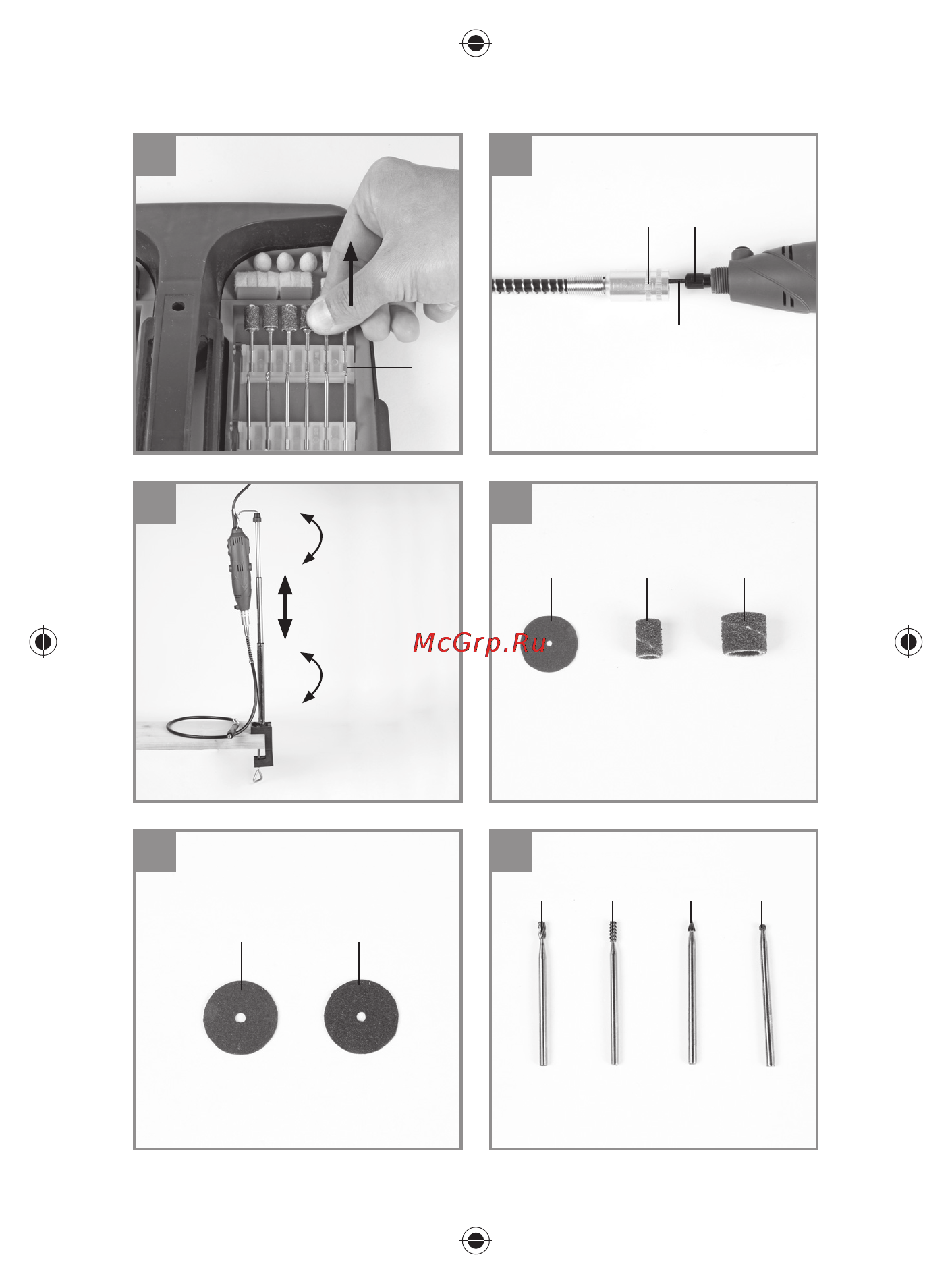 McGrp.Ru