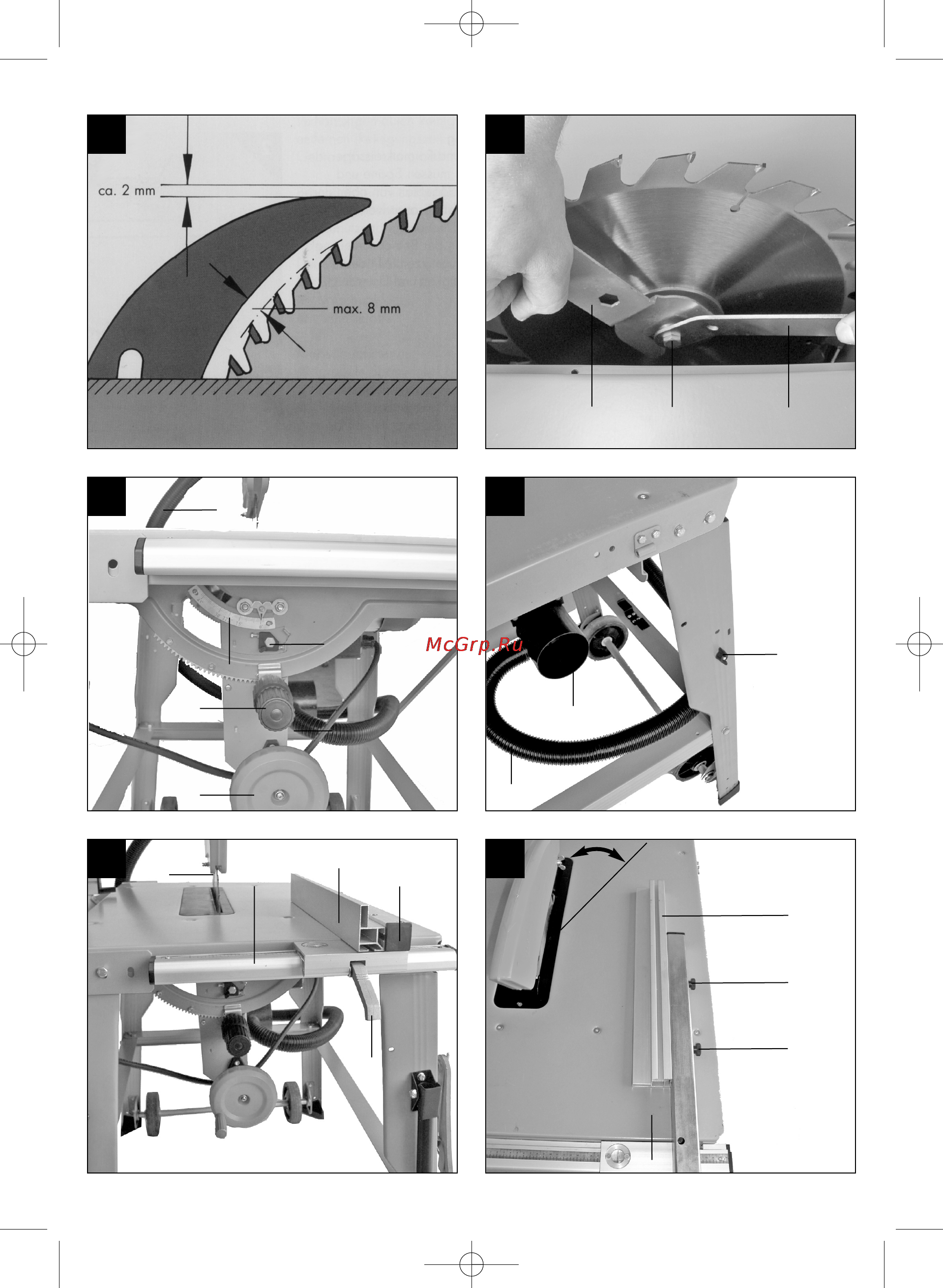 ca. 2 mm

max. 8 mm

McGrp.Ru