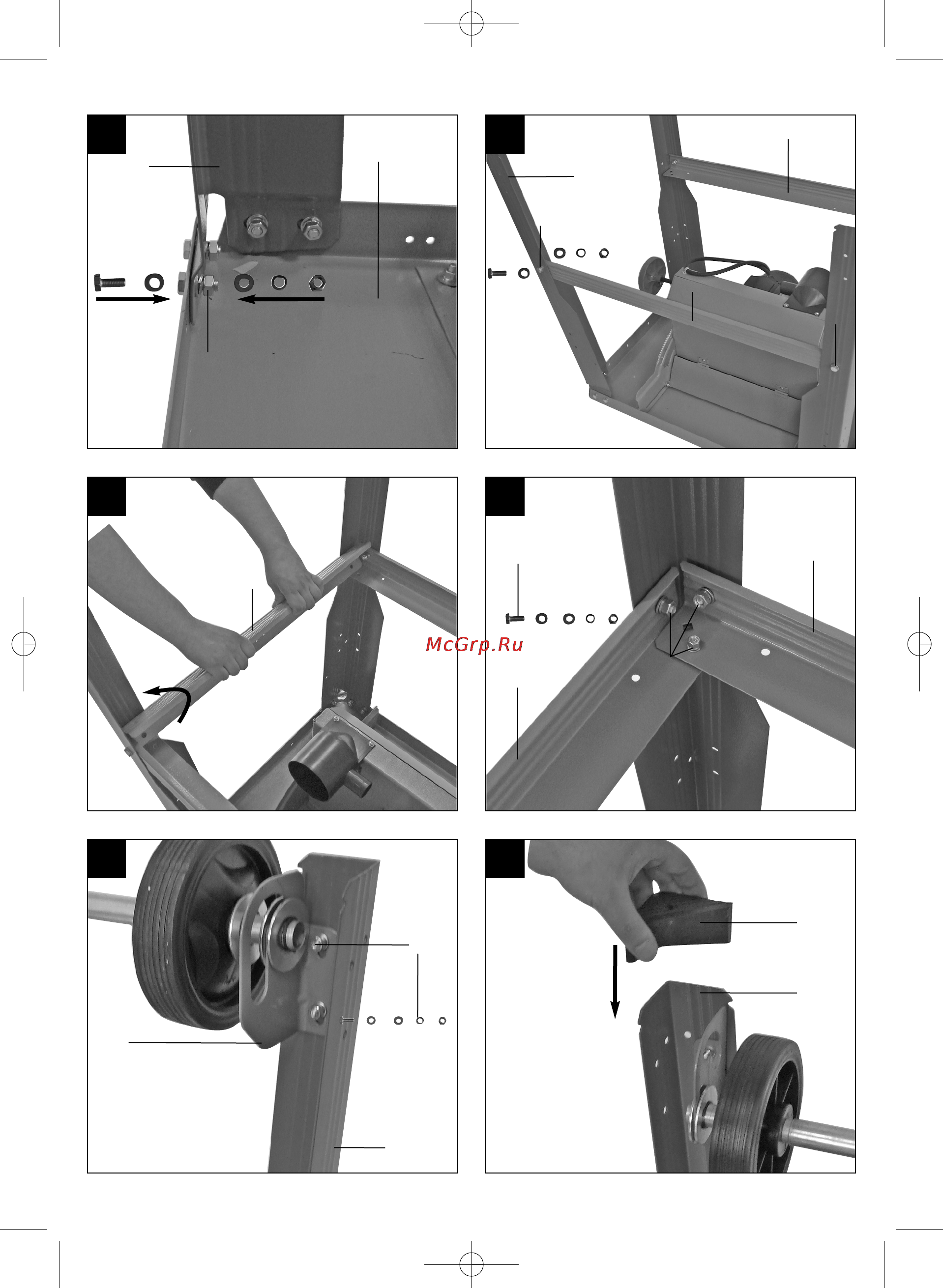 McGrp.Ru