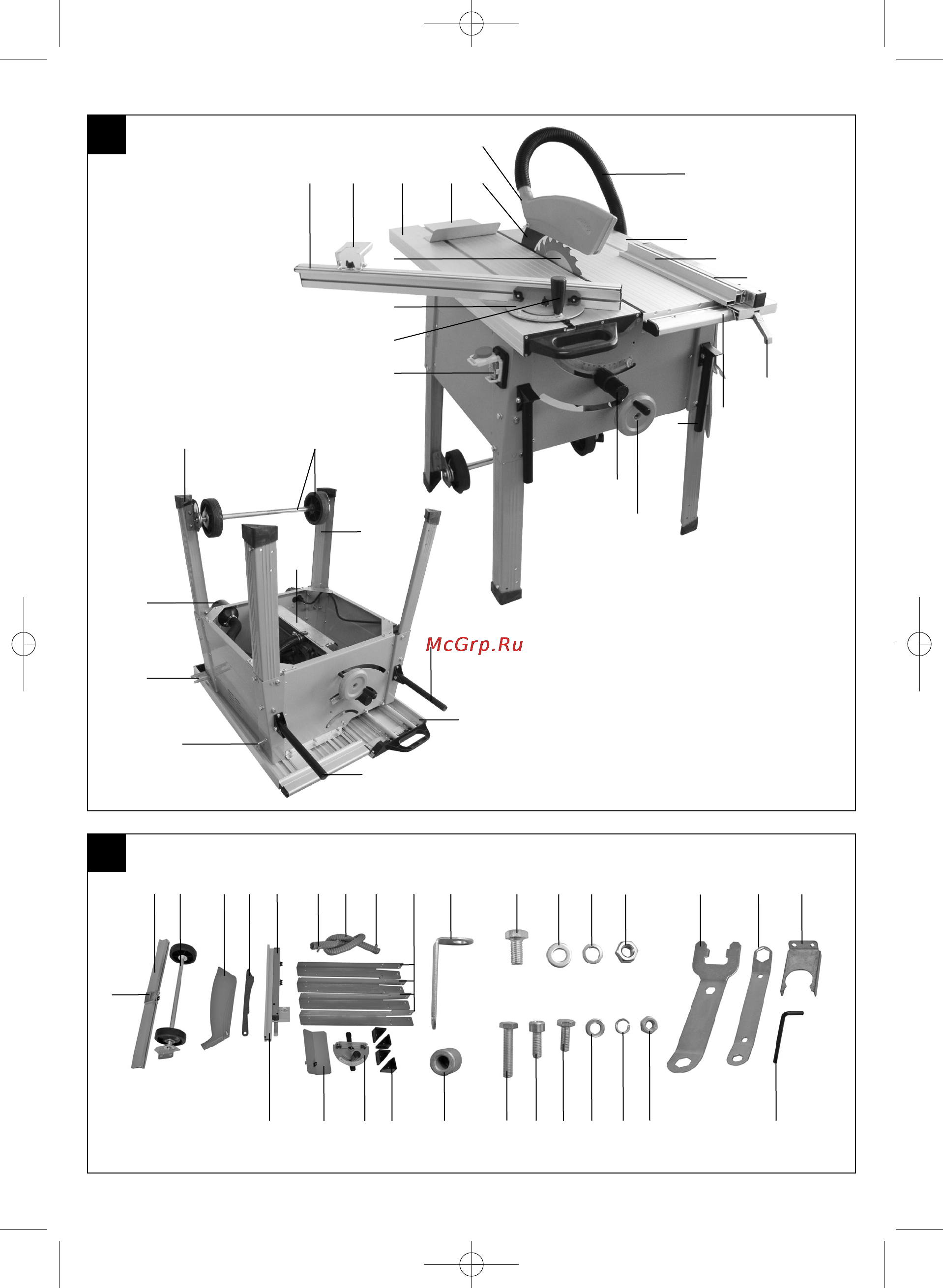 McGrp.Ru