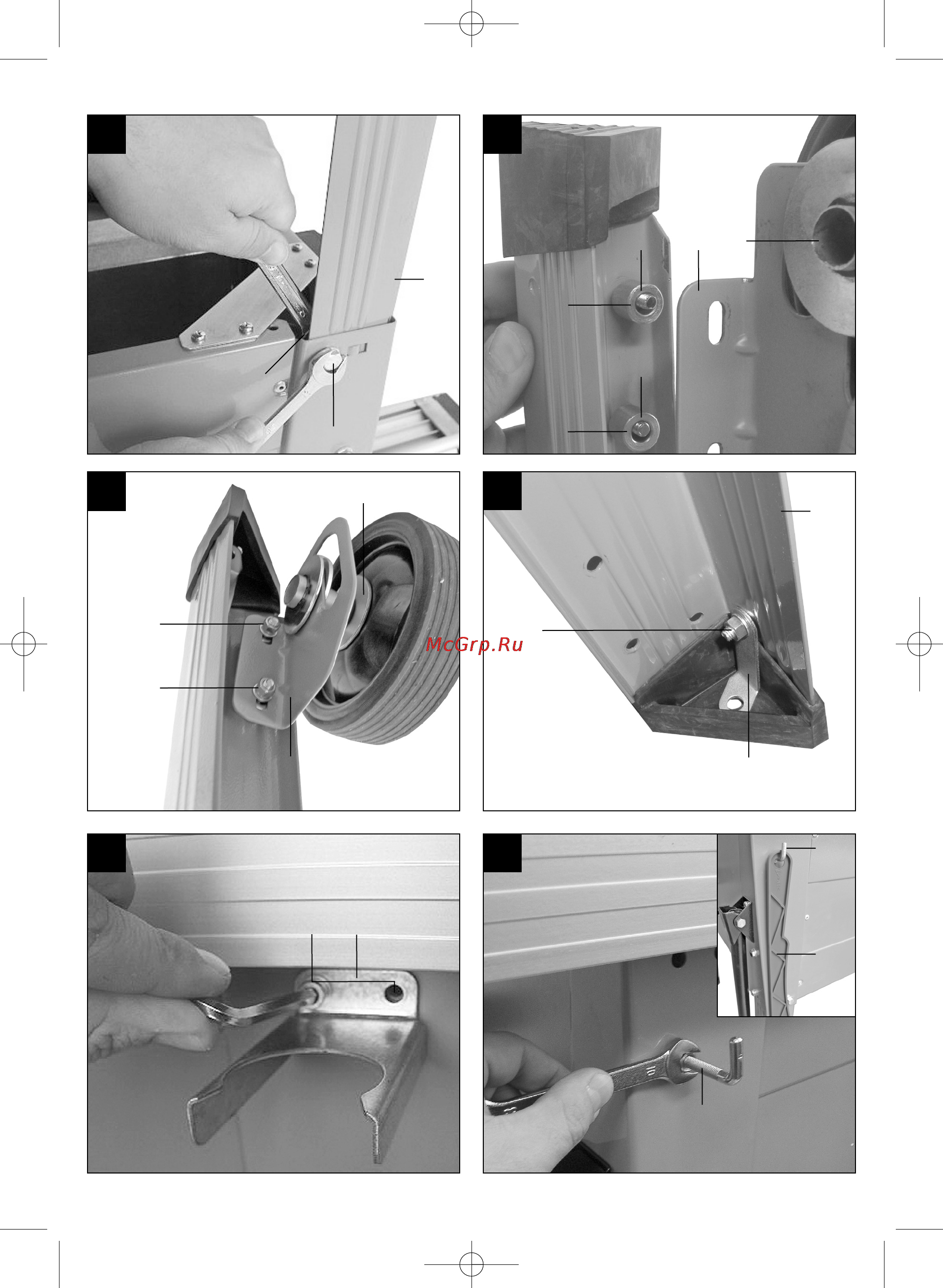 McGrp.Ru