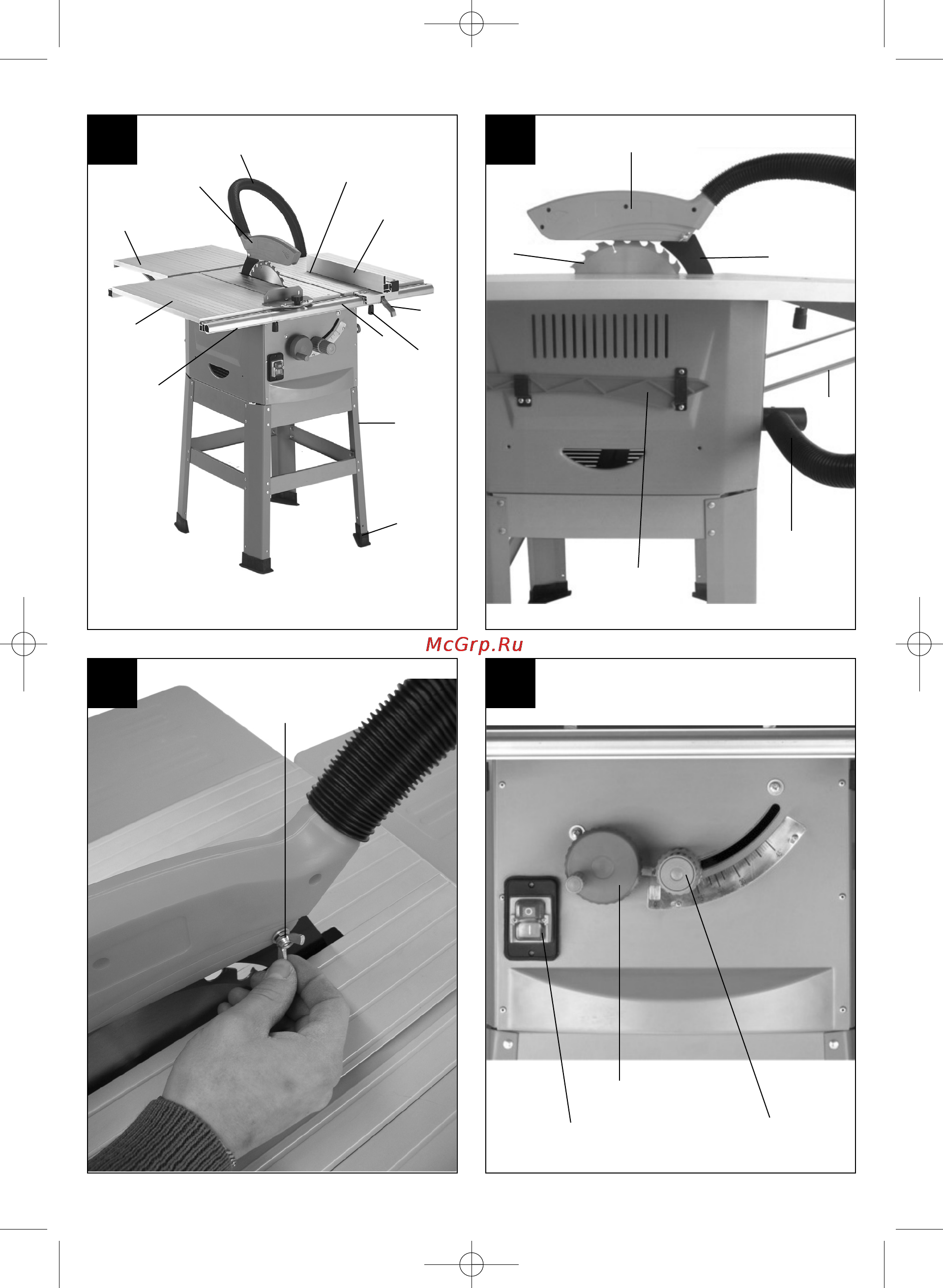 McGrp.Ru