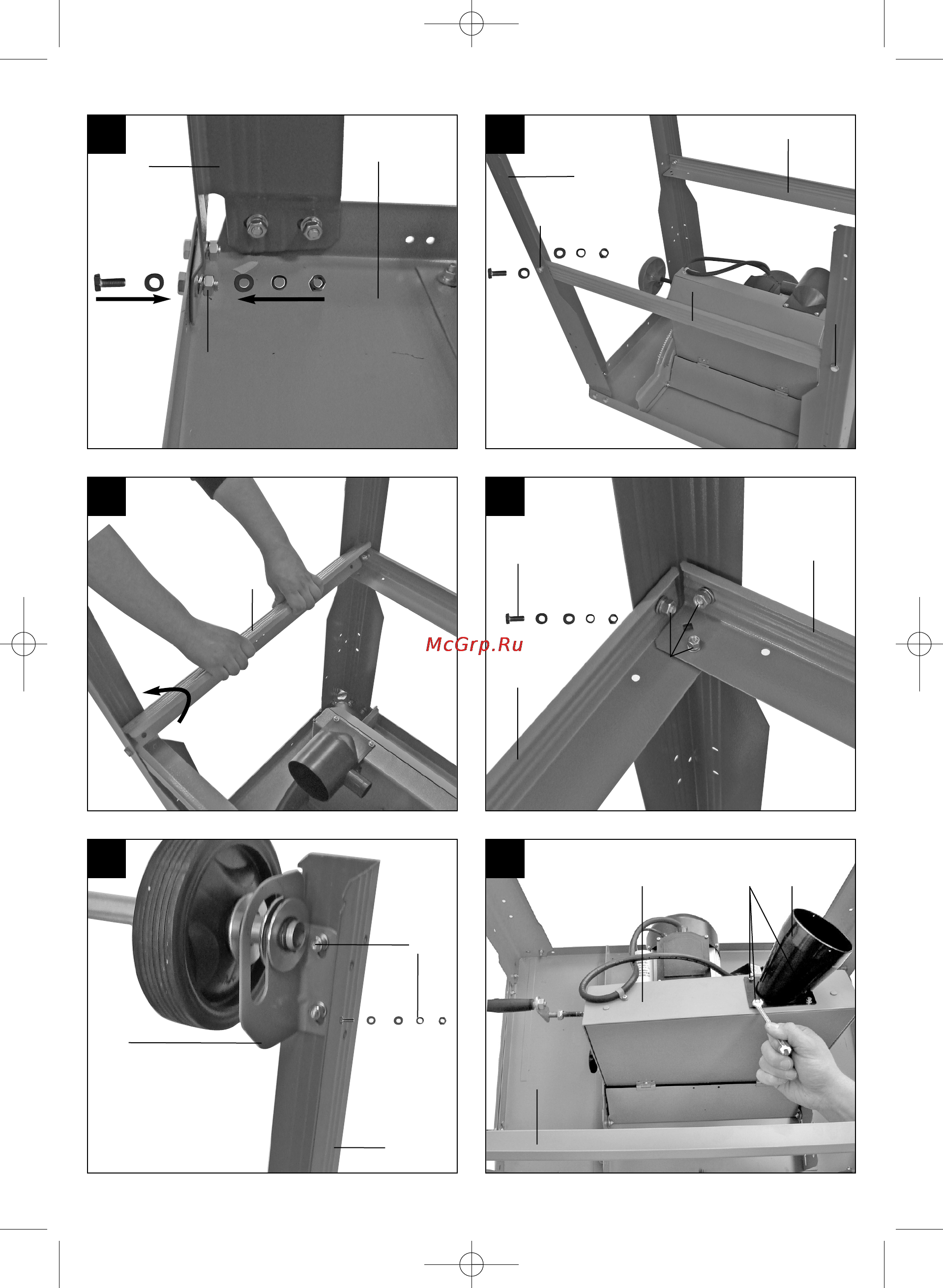 McGrp.Ru