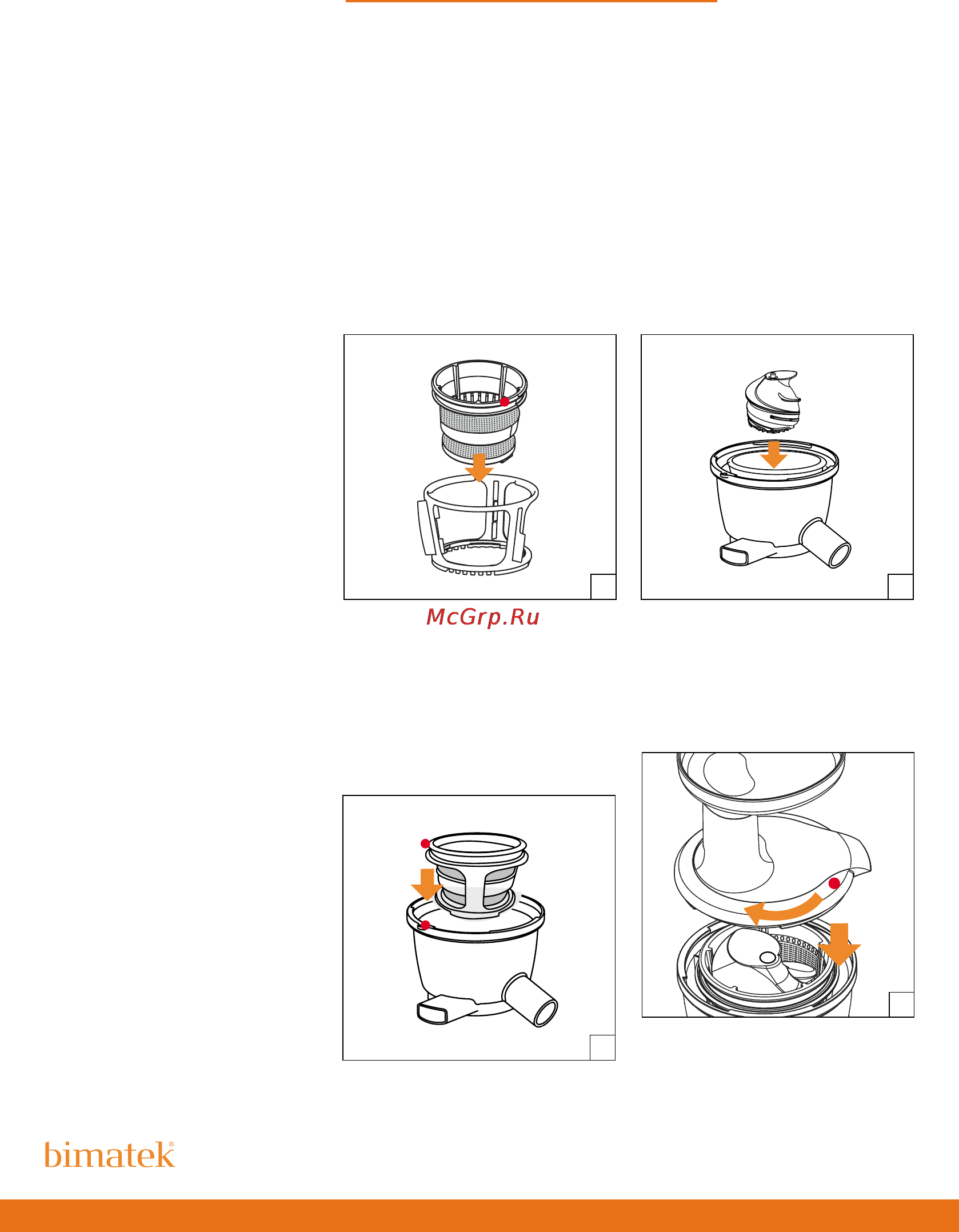 McGrp.Ru

bimatek®