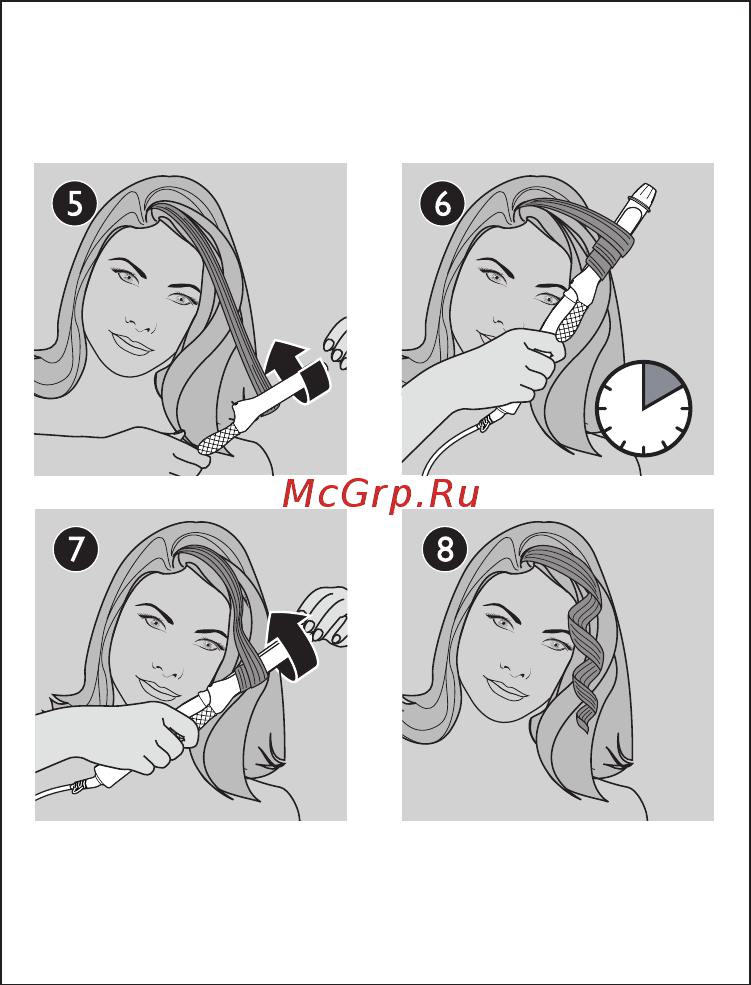 5

6

McGrp.Ru

7

8