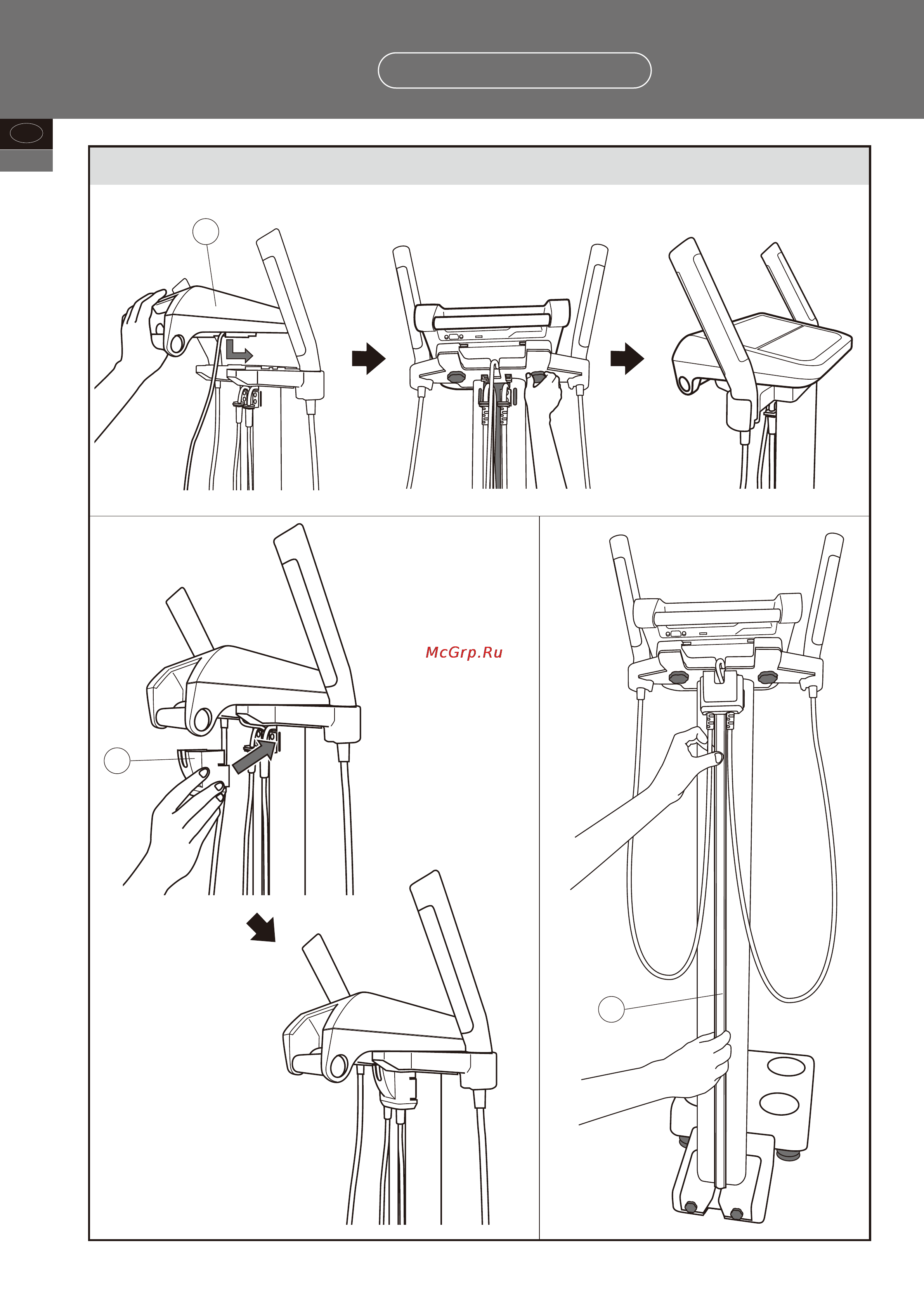 McGrp.Ru