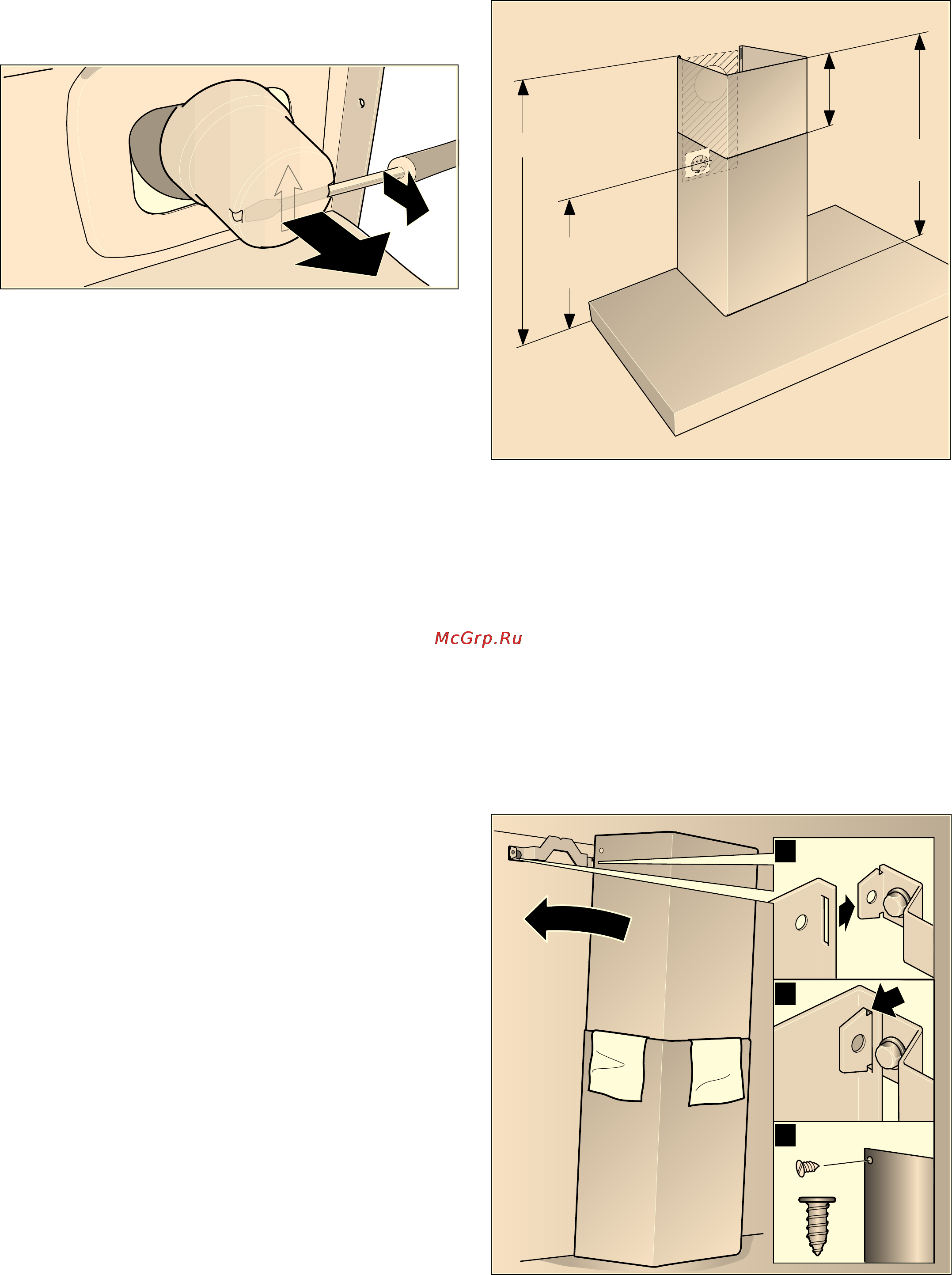 McGrp.Ru