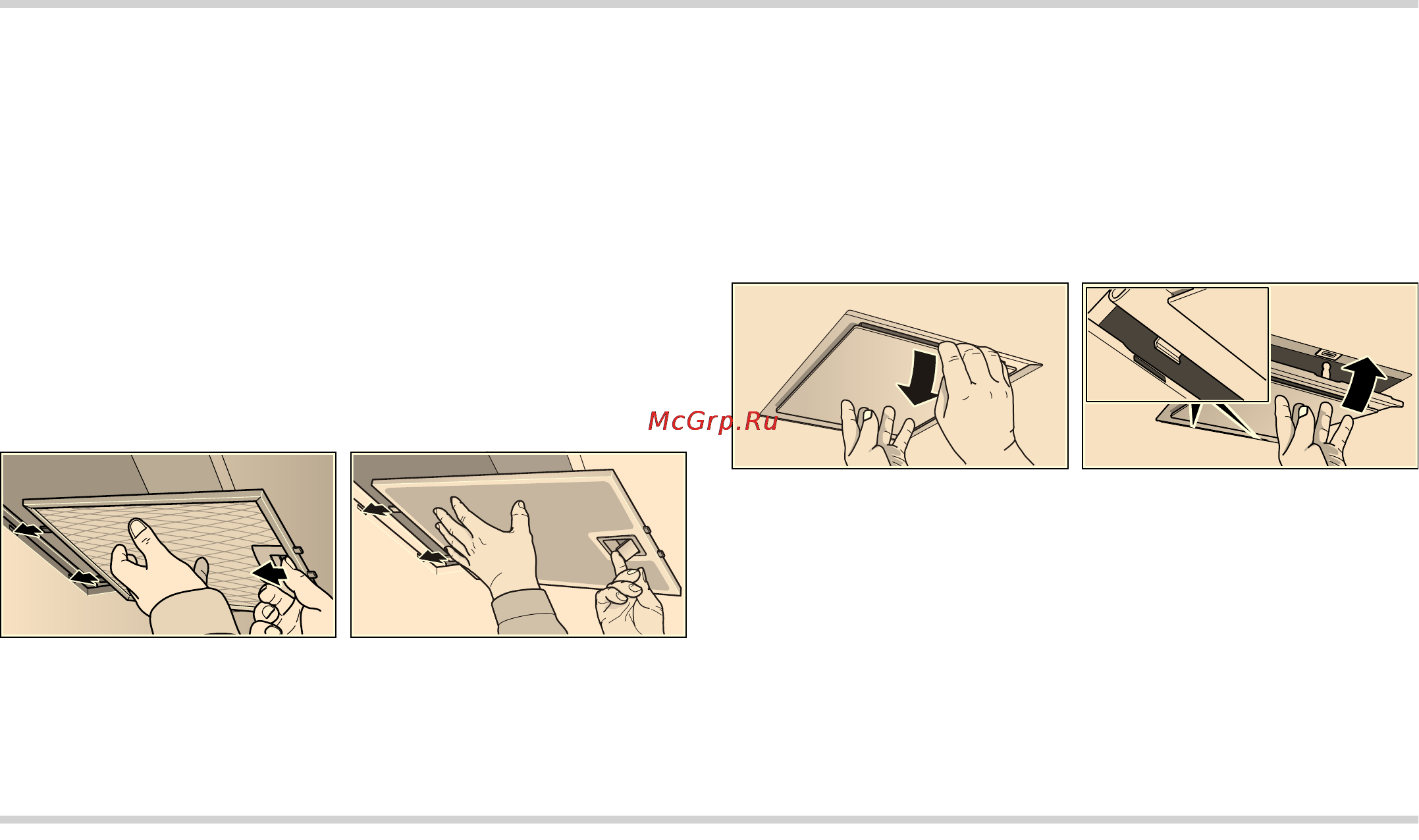 McGrp.Ru