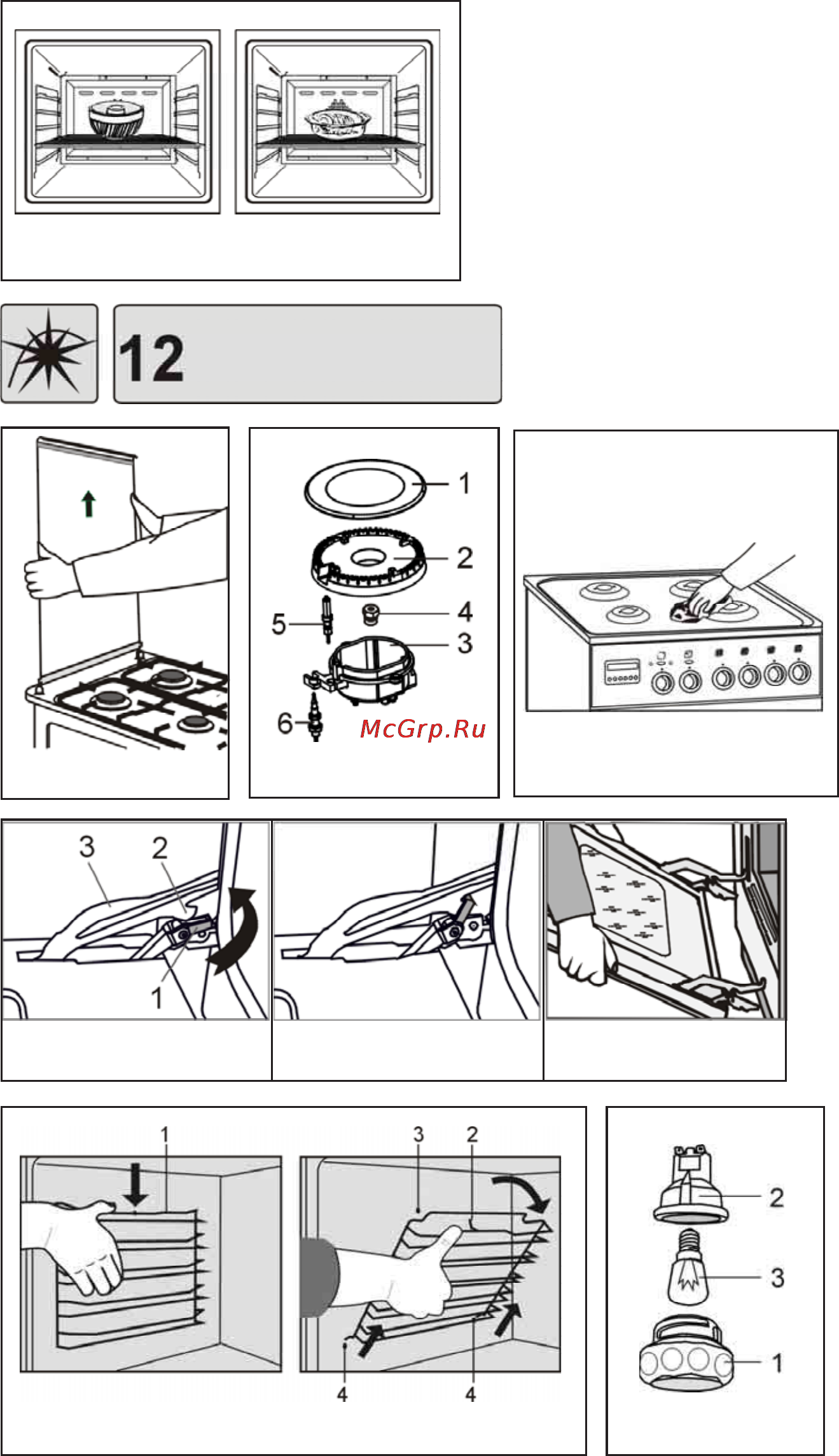 12

1
2
5
4
3
6
McGrp.Ru

3
2
1

1

3
2
4
4

2
3
1