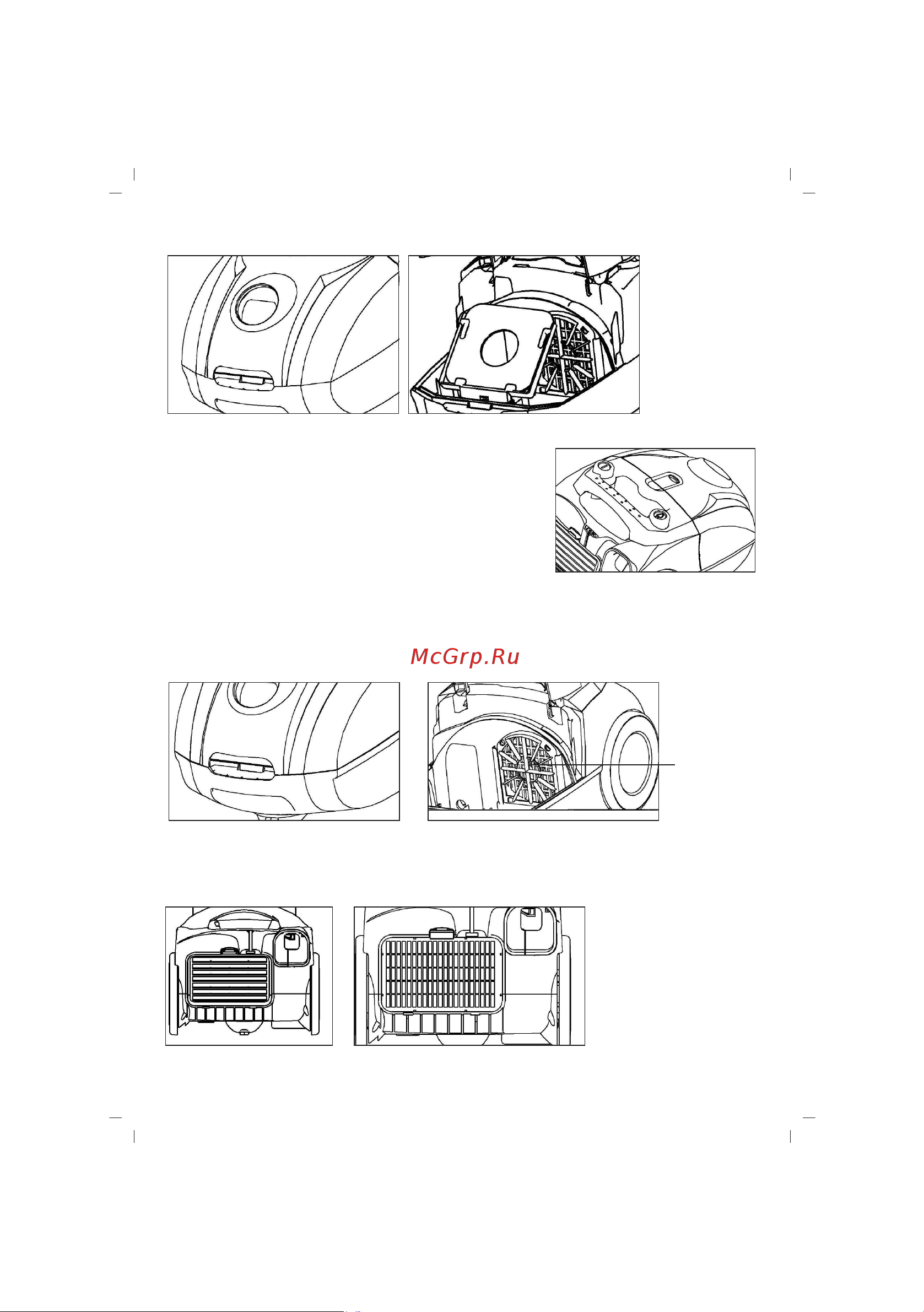 McGrp.Ru